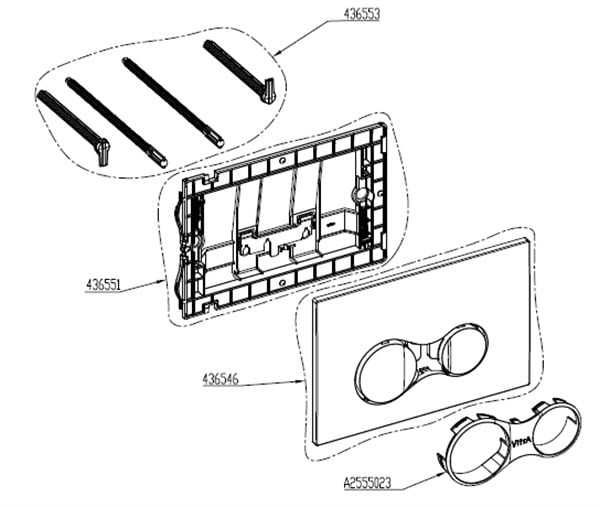 436553

436551

436546

VitrA

A2555023