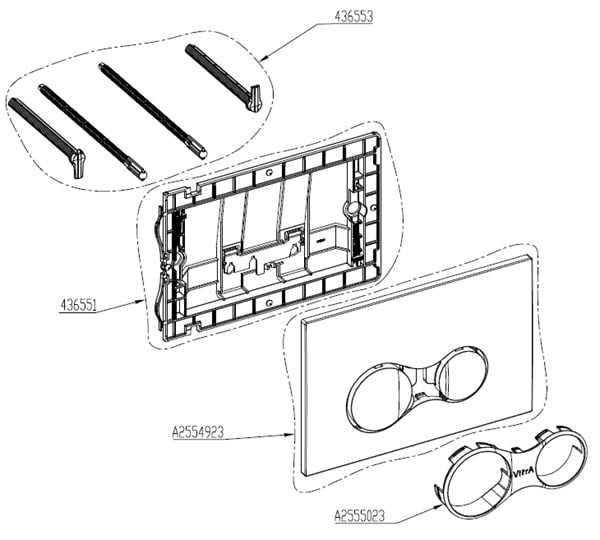 436553

436551

A2554923

VitrA

A2555023