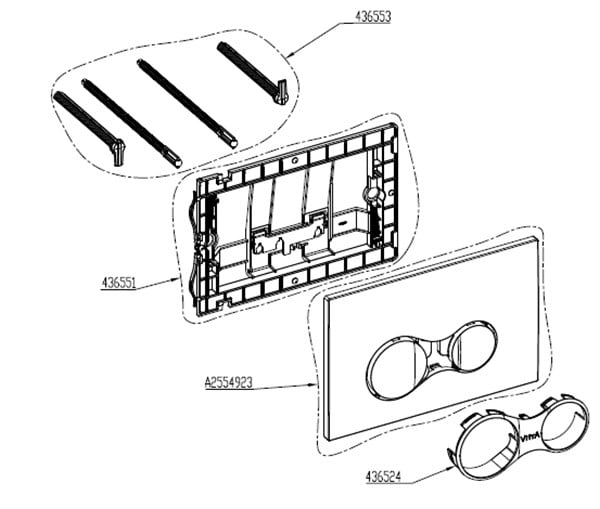 436553

436551

A2554923

VitrA

436524