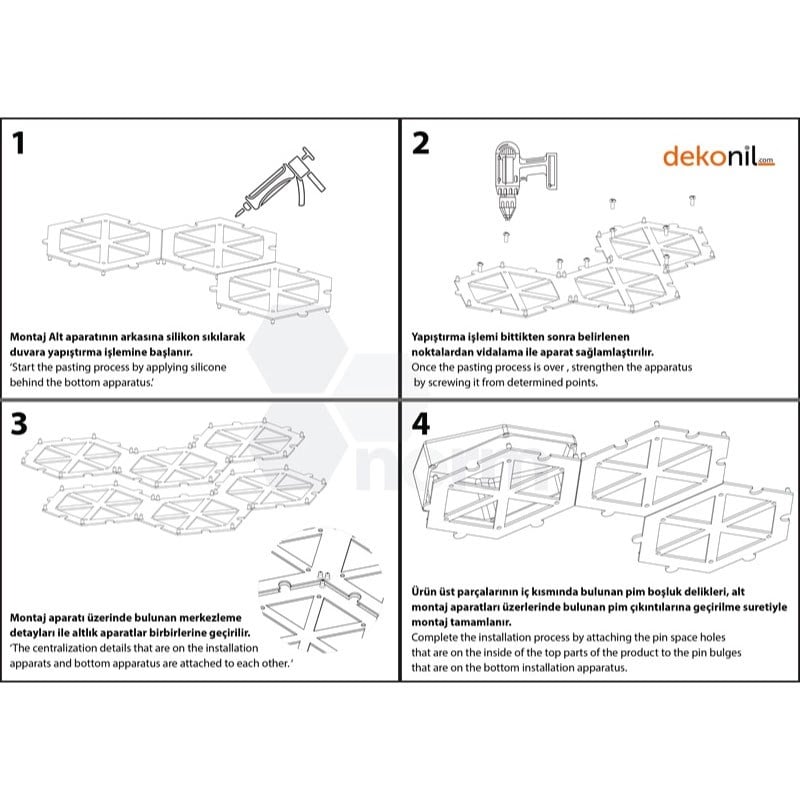 1

Montaj Alt aparatının arkasına silikon sıkılarak duvara yapıştırma işlemine başlanır.
'Start the pasting process by applying silicone behind the bottom apparatus.'

2

dekonil.com

Yapıştırma işlemi bittikten sonra belirlenen noktalardan vidalama ile aparat sağlamlaştırılır.
Once the pasting process is over , strengthen the apparatus by screwing it from determined points.

3

Montaj aparatı üzerinde bulunan merkezleme detayları ile altlık aparatlar birbirlerine geçirilir.
'The centralization details that are on the installation apparats and bottom apparatus are attached to each other.'

4

Ürün üst parçalarının iç kısmında bulunan pim boşluk delikleri, alt montaj aparatları üzerlerinde bulunan pim çıkıntılarına geçirilme suretiyle montaj tamamlanır.
Complete the installation process by attaching the pin space holes that are on the inside of the top parts of the product to the pin bulges that are on the bottom installation apparatus.