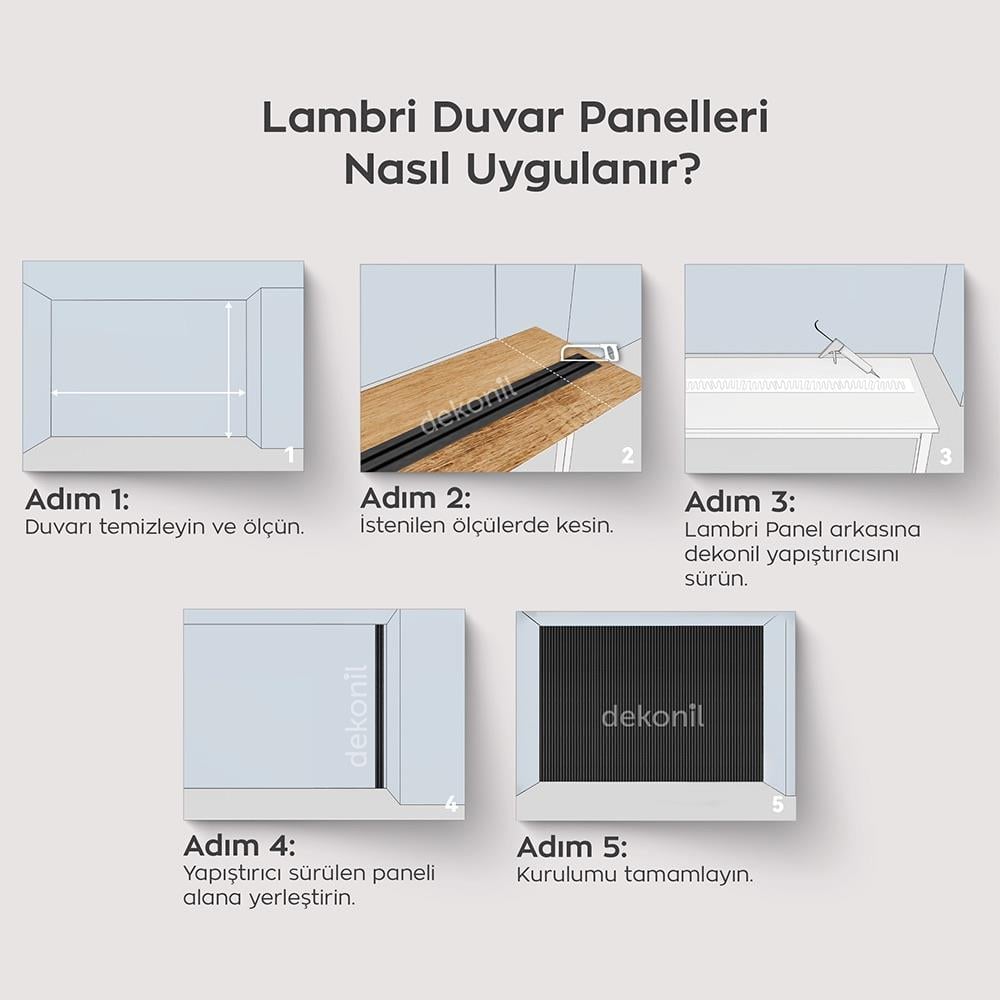 Lambri Duvar Panelleri Nasıl Uygulanır?

1

Adım 1:
Duvarı temizleyin ve ölçün.

dekonil

2

Adım 2:
İstenilen ölçülerde kesin.

3

Adım 3:
Lambri Panel arkasına dekonil yapıştırıcısını sürün.

dekonil

4

Adım 4:
Yapıştırıcı sürülen paneli alana yerleştirin.

dekonil

5

Adım 5:
Kurulumu tamamlayın.