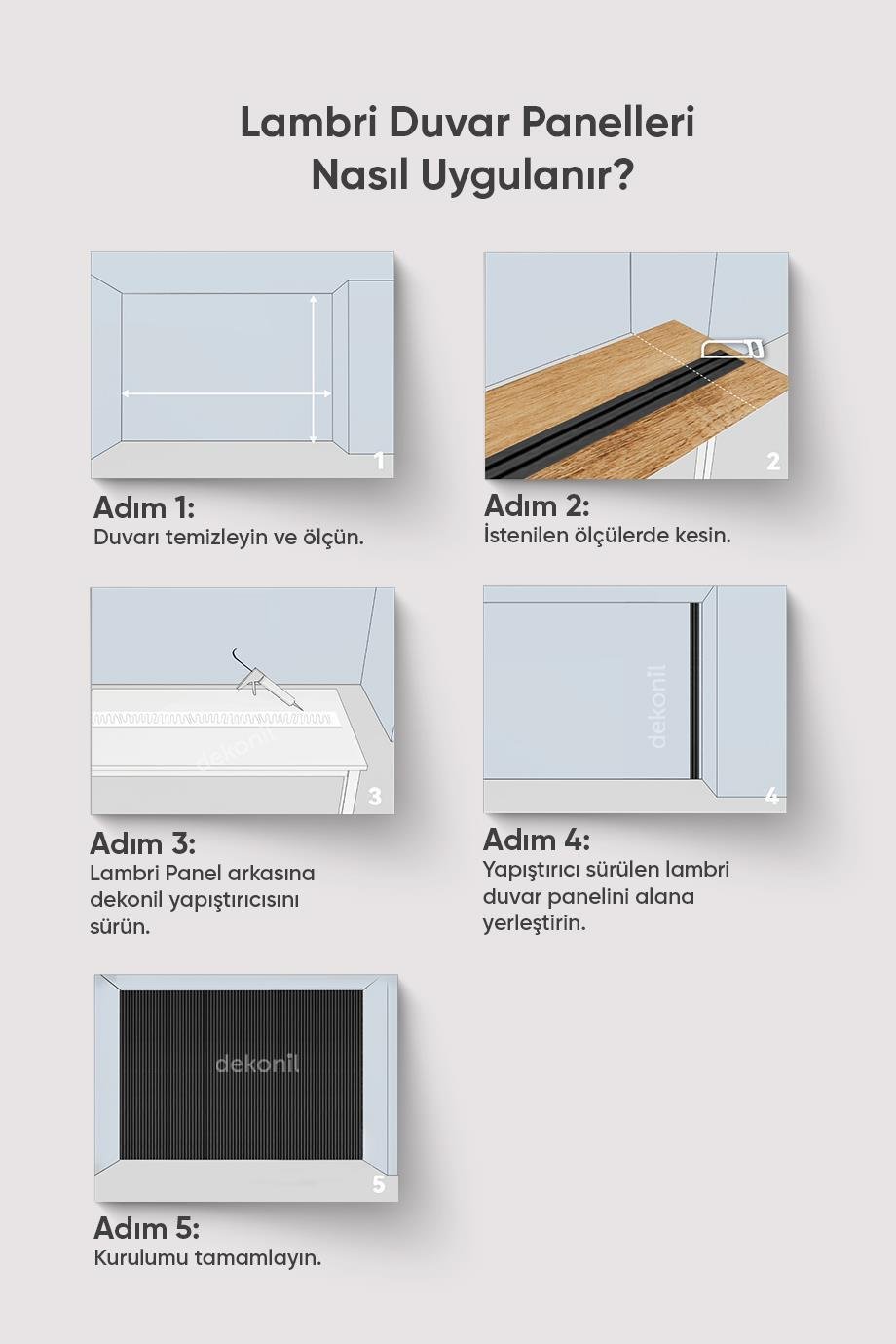 Lambri Duvar Panelleri Nasıl Uygulanır?

1

Adım 1:
Duvarı temizleyin ve ölçün.

2

Adım 2:
İstenilen ölçülerde kesin.

dekonil

3

Adım 3:
Lambri Panel arkasına dekonil yapıştırıcısını sürün.

dekonil

4

Adım 4:
Yapıştırıcı sürülen lambri duvar panelini alana yerleştirin.

dekonil

5

Adım 5:
Kurulumu tamamlayın.