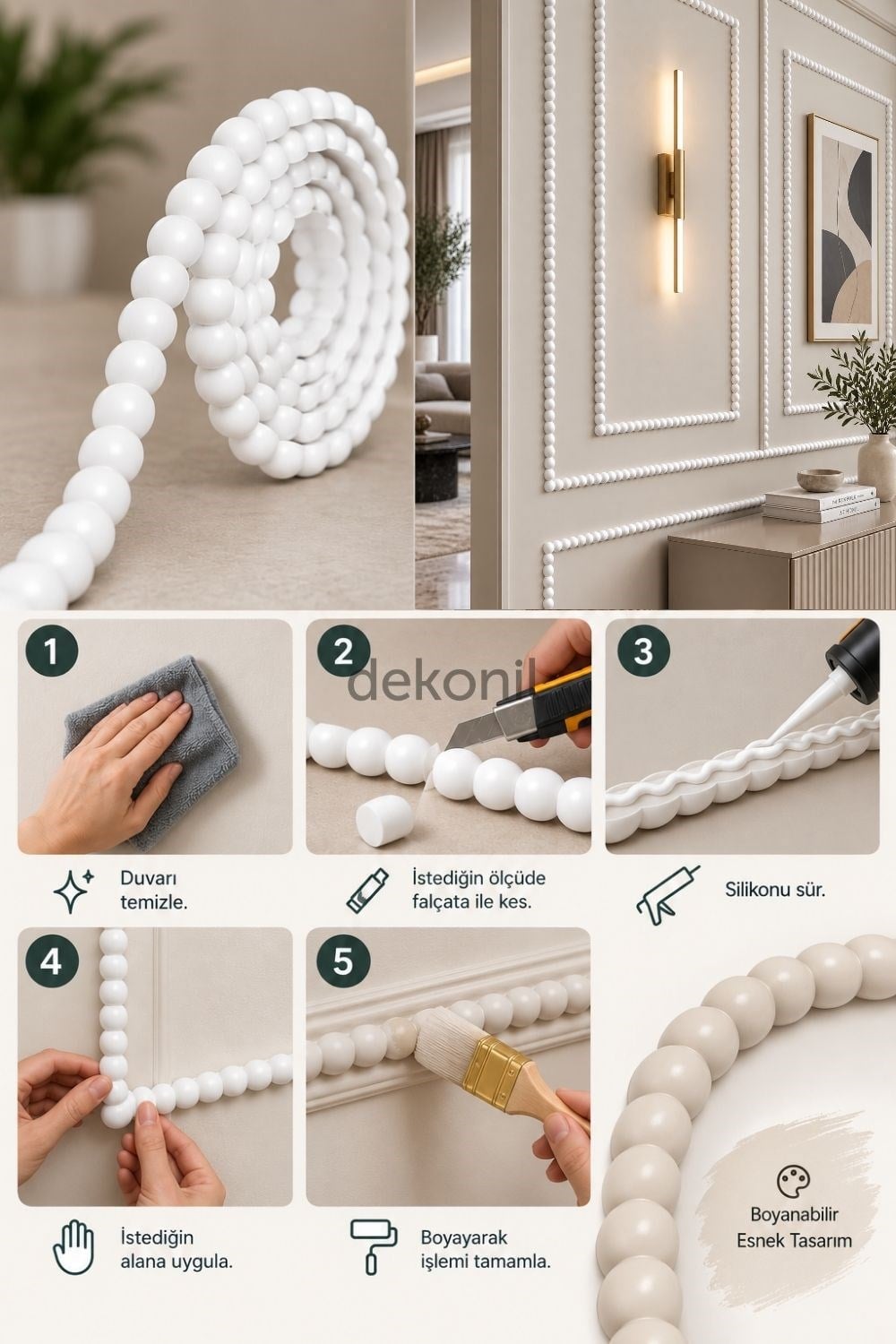 1

2

dekonil

3

Duvarı temizle.

İstediğin ölçüde falçata ile kes.

Silikonu sür.

4

5

İstediğin alana uygula.

Boyayarak işlemi tamamla.

Boyanabilir Esnek Tasarım