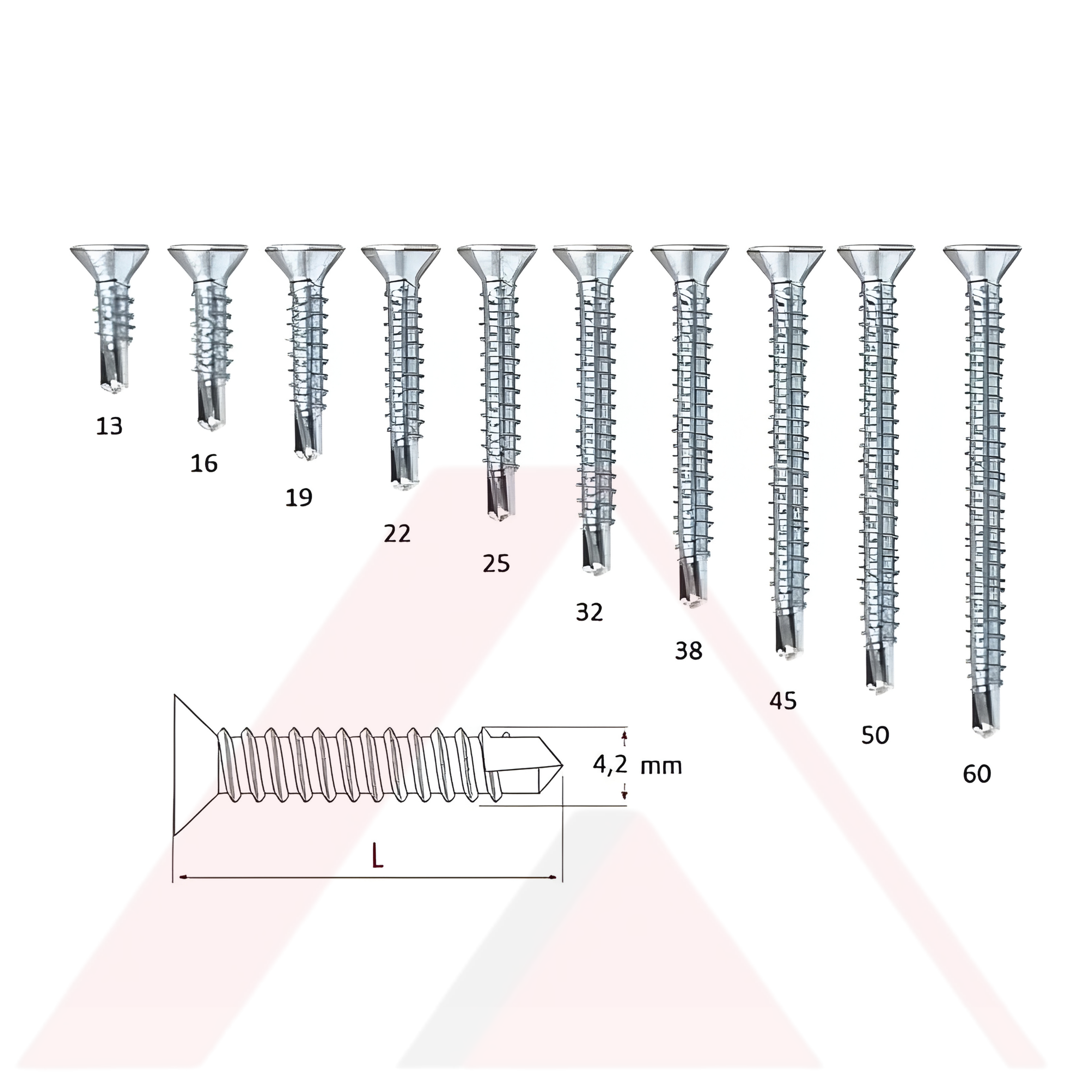 13
16
19
22
25
32
38
45
50
60

4,2 mm

L