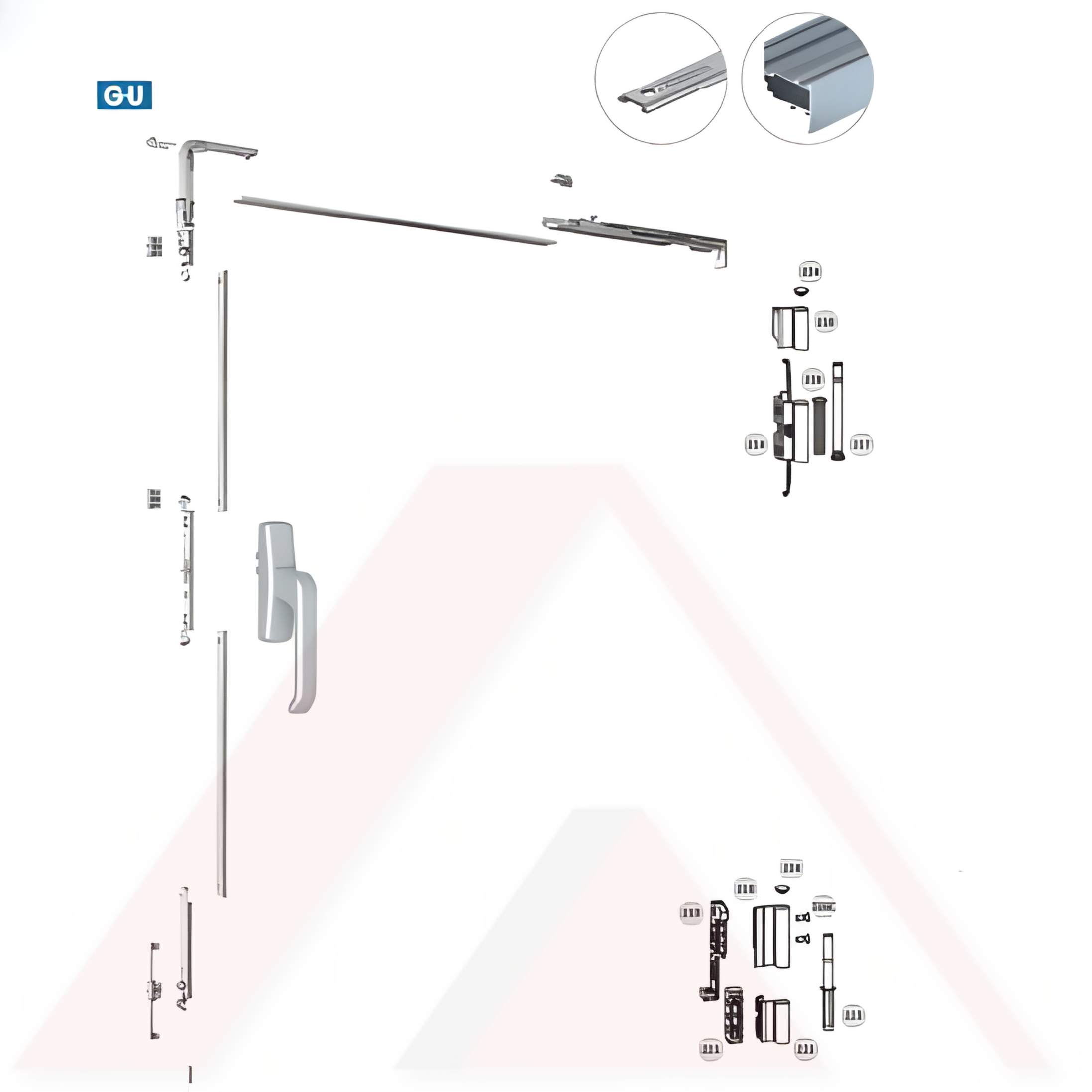 G-U