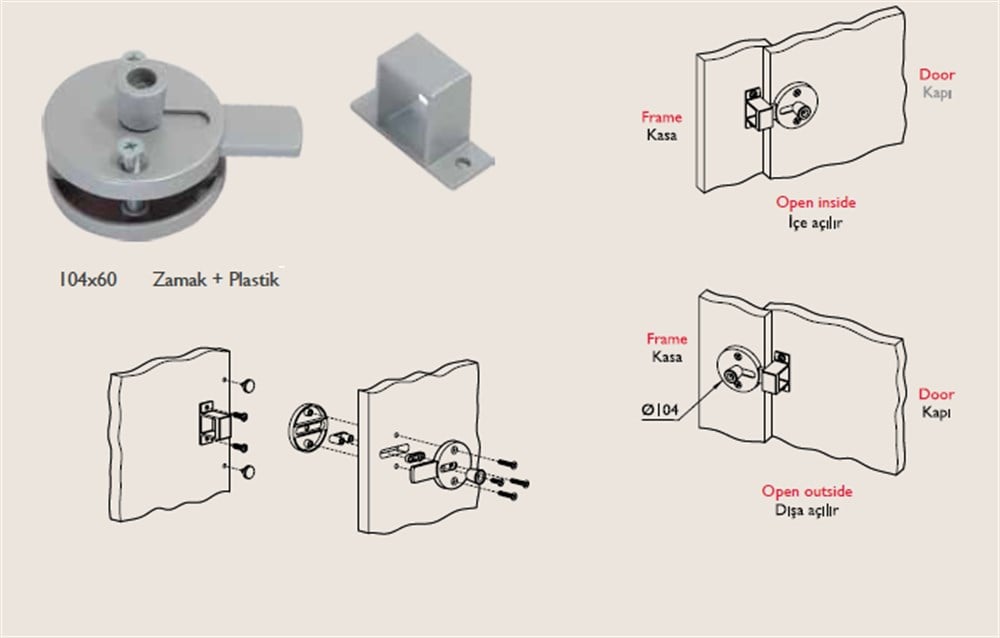 104x60 Zamak + Plastik

Frame
Kasa

Door
Kapı

Open inside
İçe açılır

Frame
Kasa

Ø104

Door
Kapı

Open outside
Dışa açılır