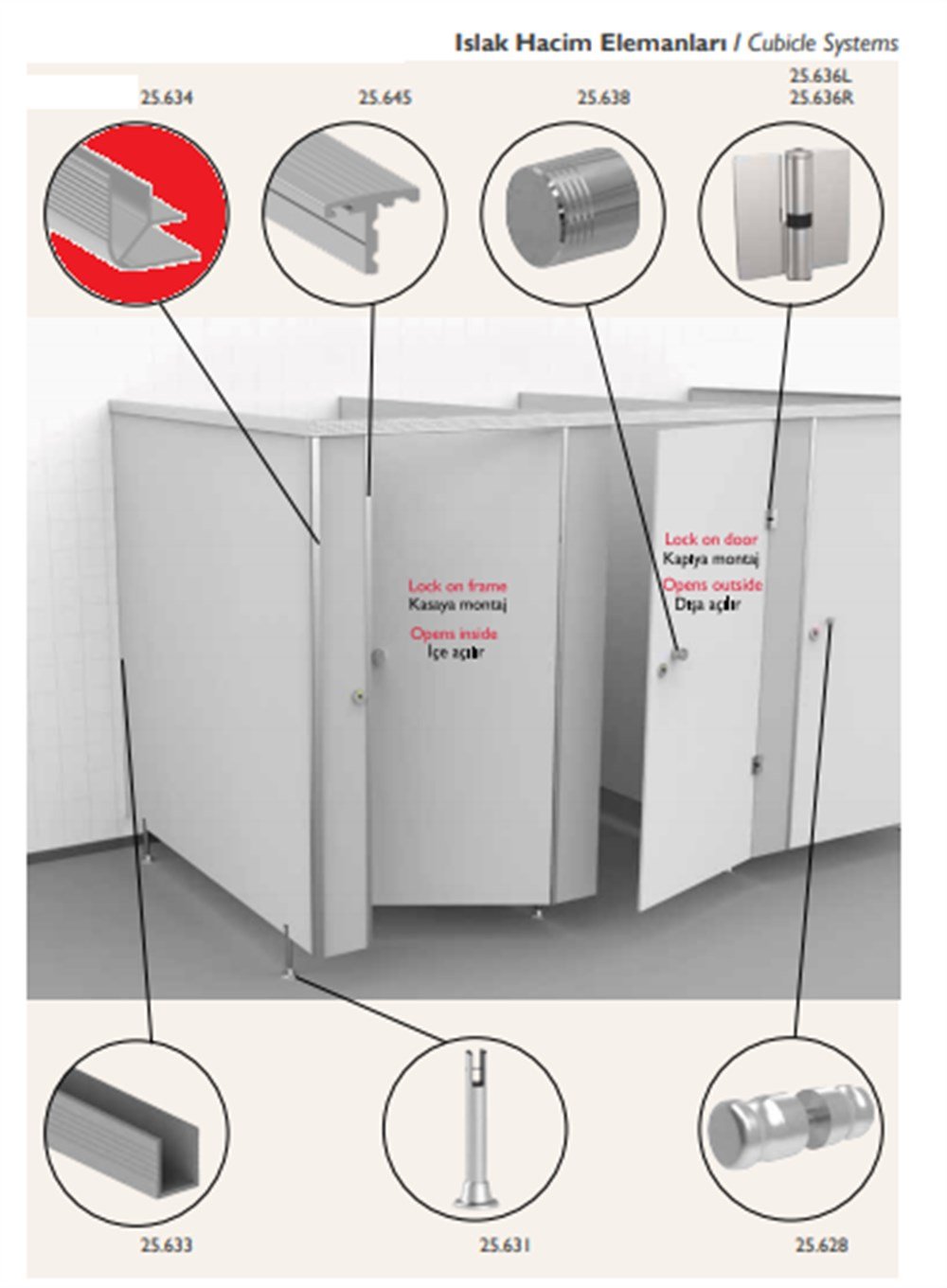 Islak Hacim Elemanları / Cubicle Systems

25.634

25.645

25.638

25.636L
25.636R

Lock on frame
Kasaya montaj

Opens inside
İçe açılır

Lock on door
Kapıya montaj

Opens outside
Dışa açılır

25.633

25.631

25.628