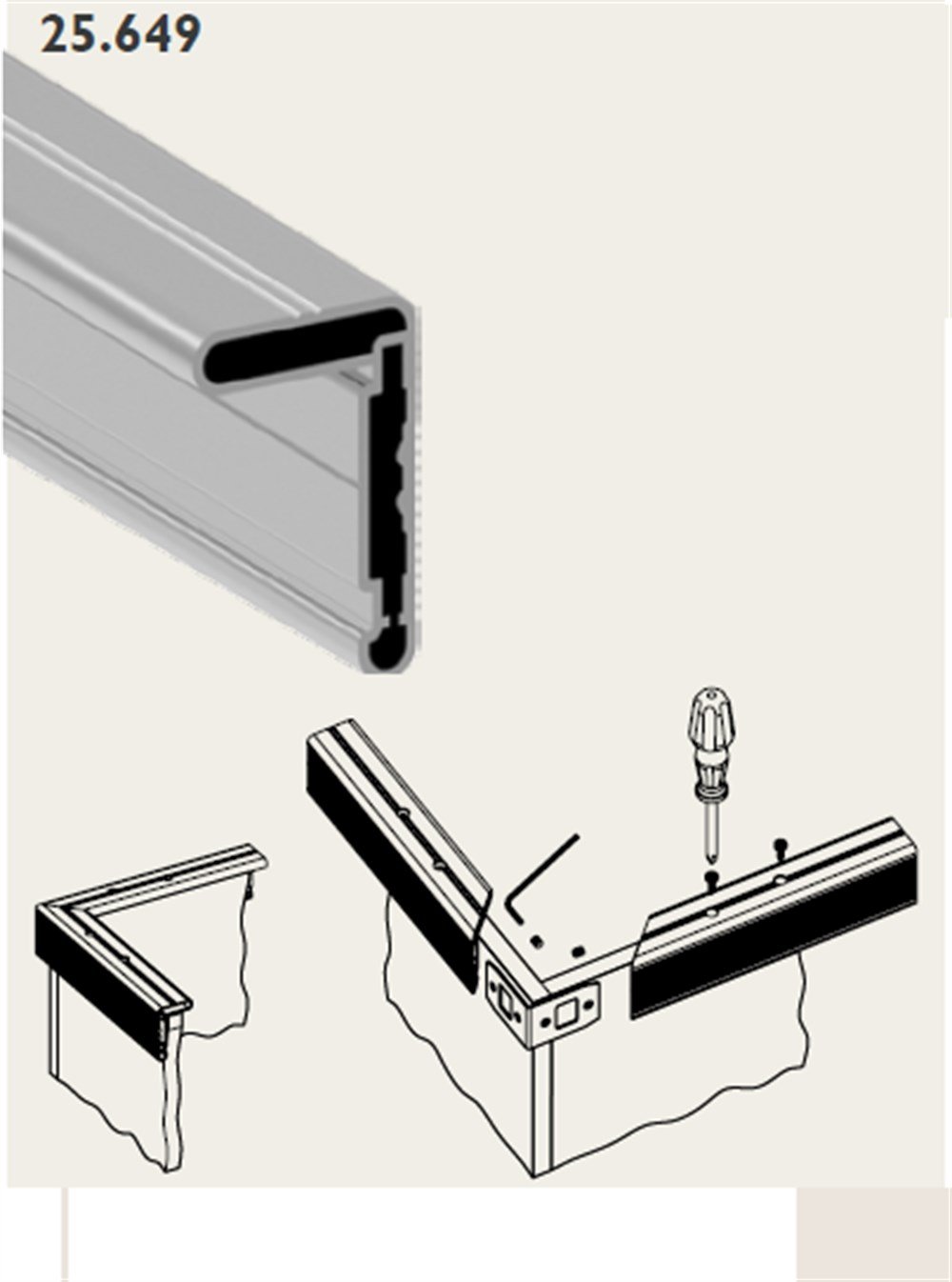 25.649