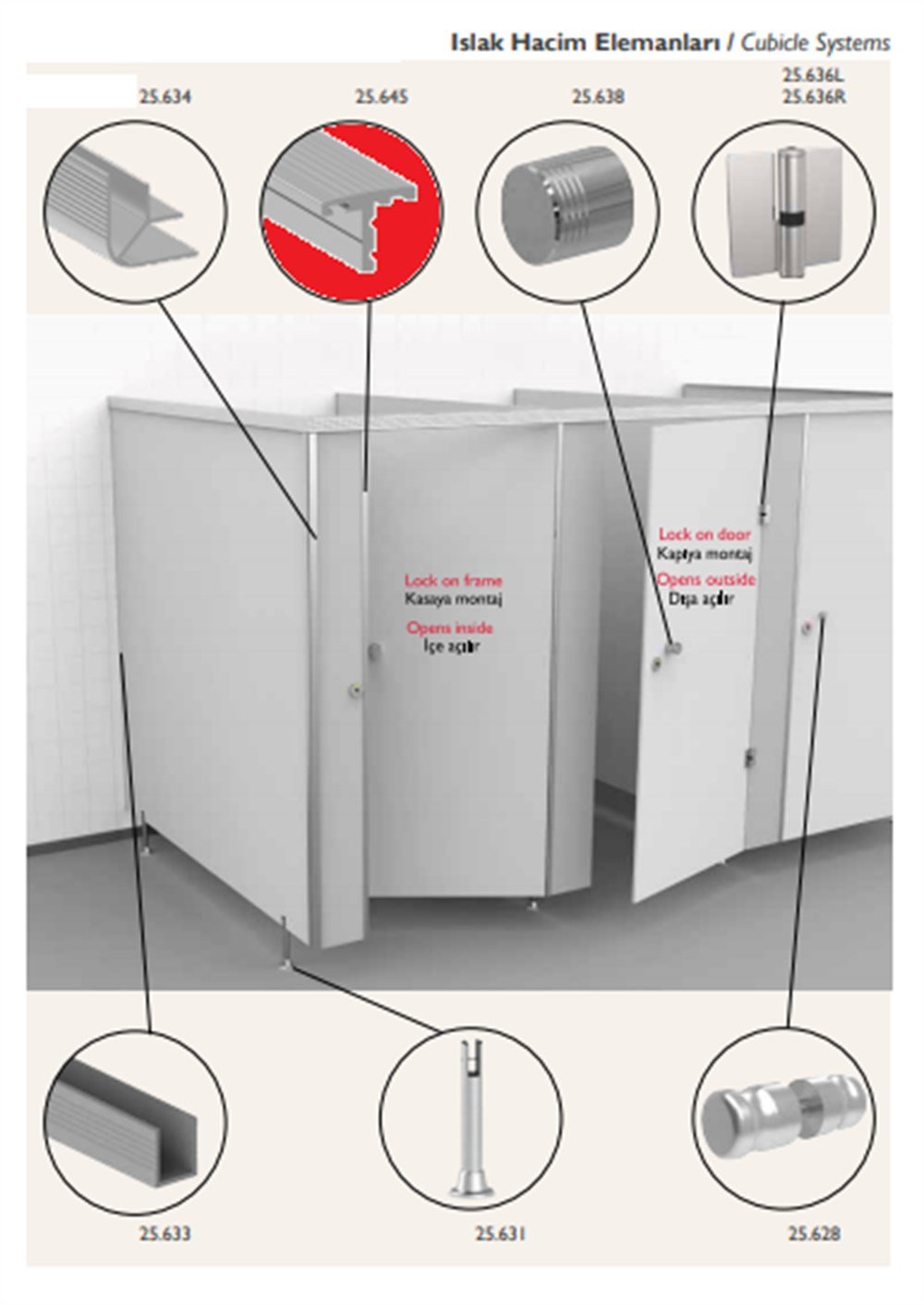 Islak Hacim Elemanları / Cubicle Systems

25.634

25.645

25.638

25.636L
25.636R

Lock on frame
Kasaya montaj
Opens inside
İçe açılır

Lock on door
Kapıya montaj
Opens outside
Dışa açılır

25.633

25.631

25.628