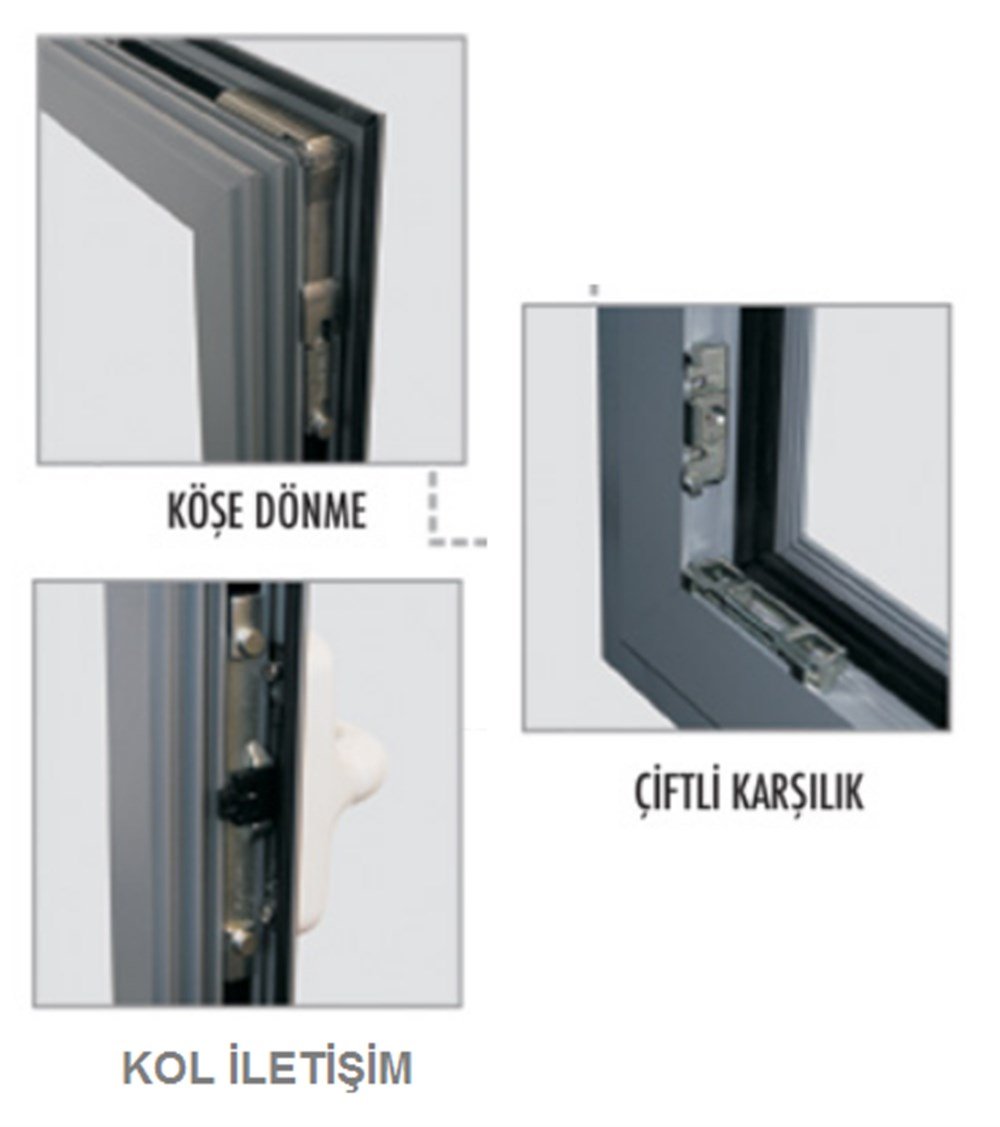 KÖŞE DÖNME

ÇİFTLİ KARŞILIK

KOL İLETİŞİM