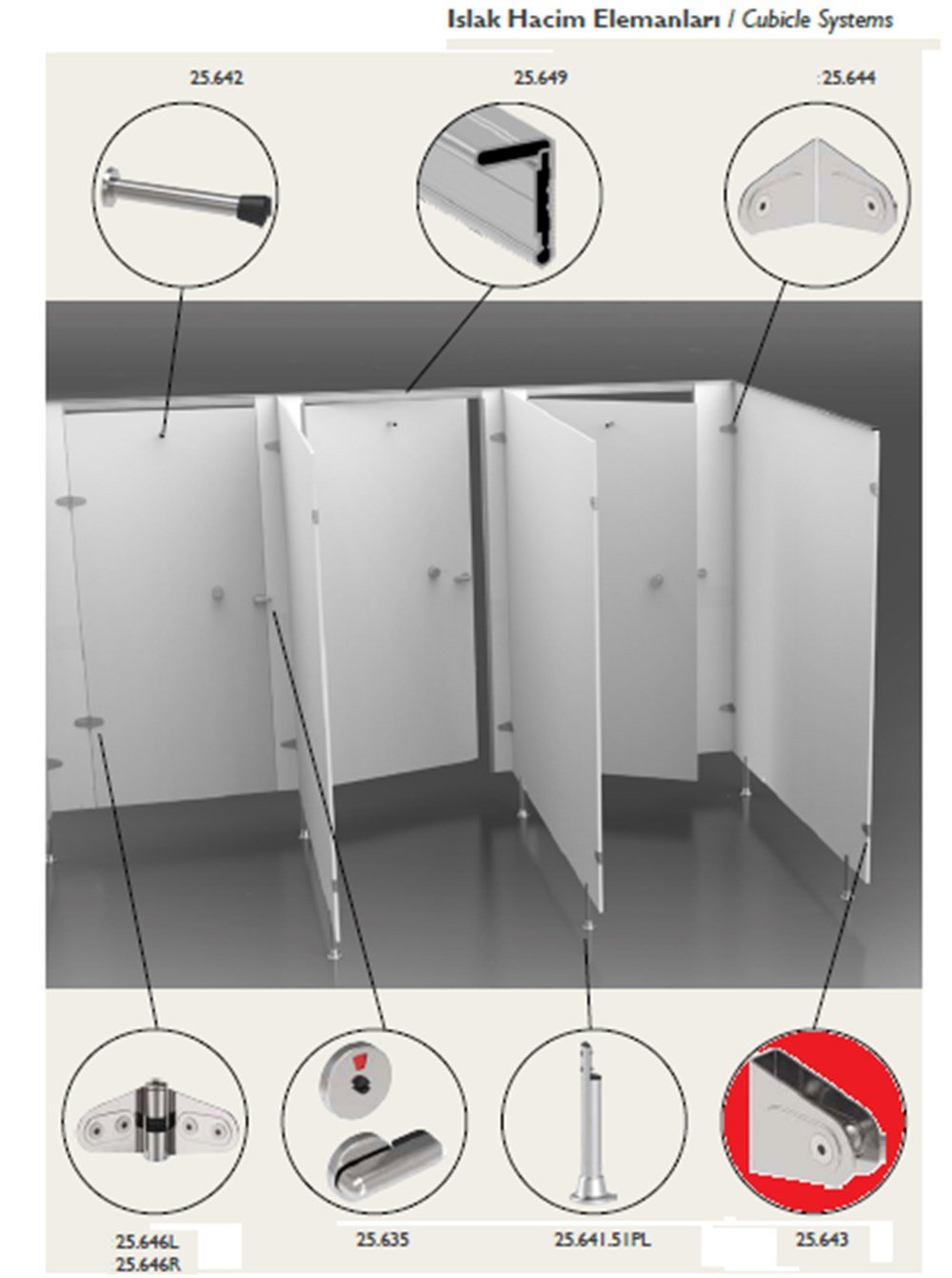 Islak Hacim Elemanları / Cubicle Systems

25.642

25.649

:25.644

25.646L
25.646R

25.635

25.641.51PL

25.643