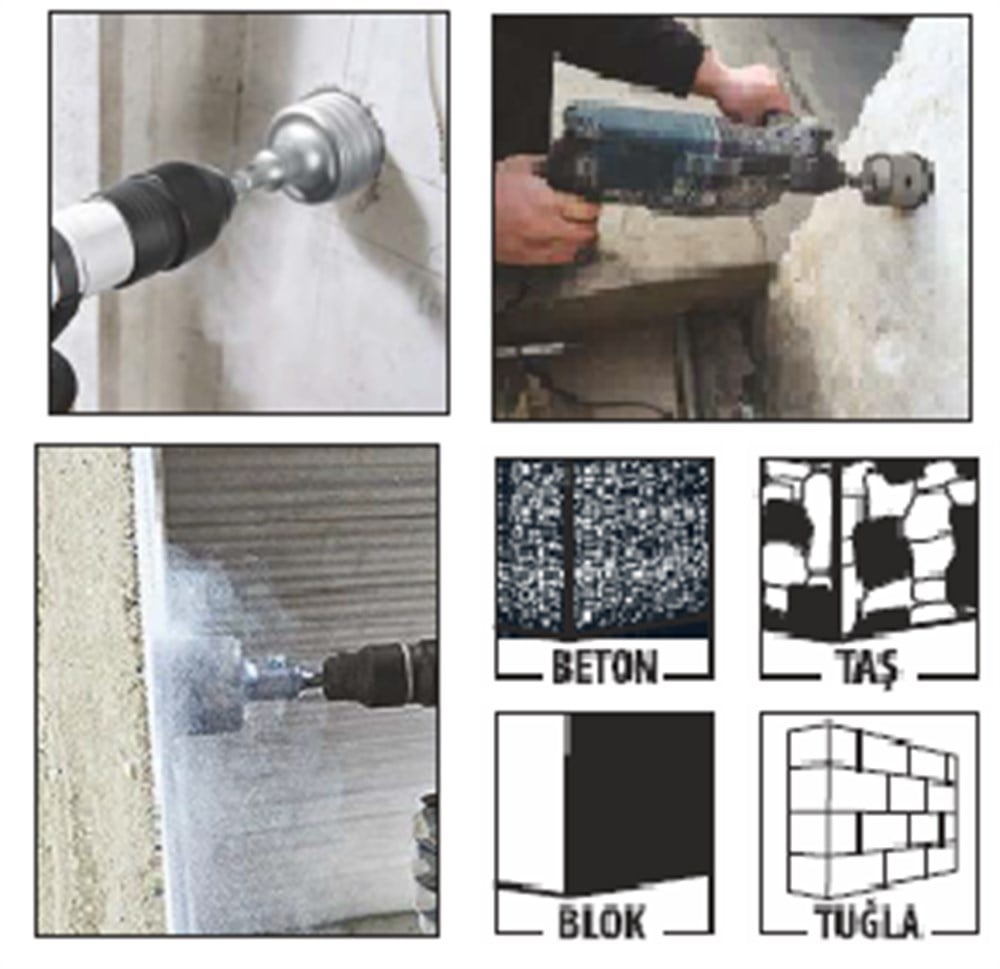 BETON

TAŞ

BLOK

TUĞLA