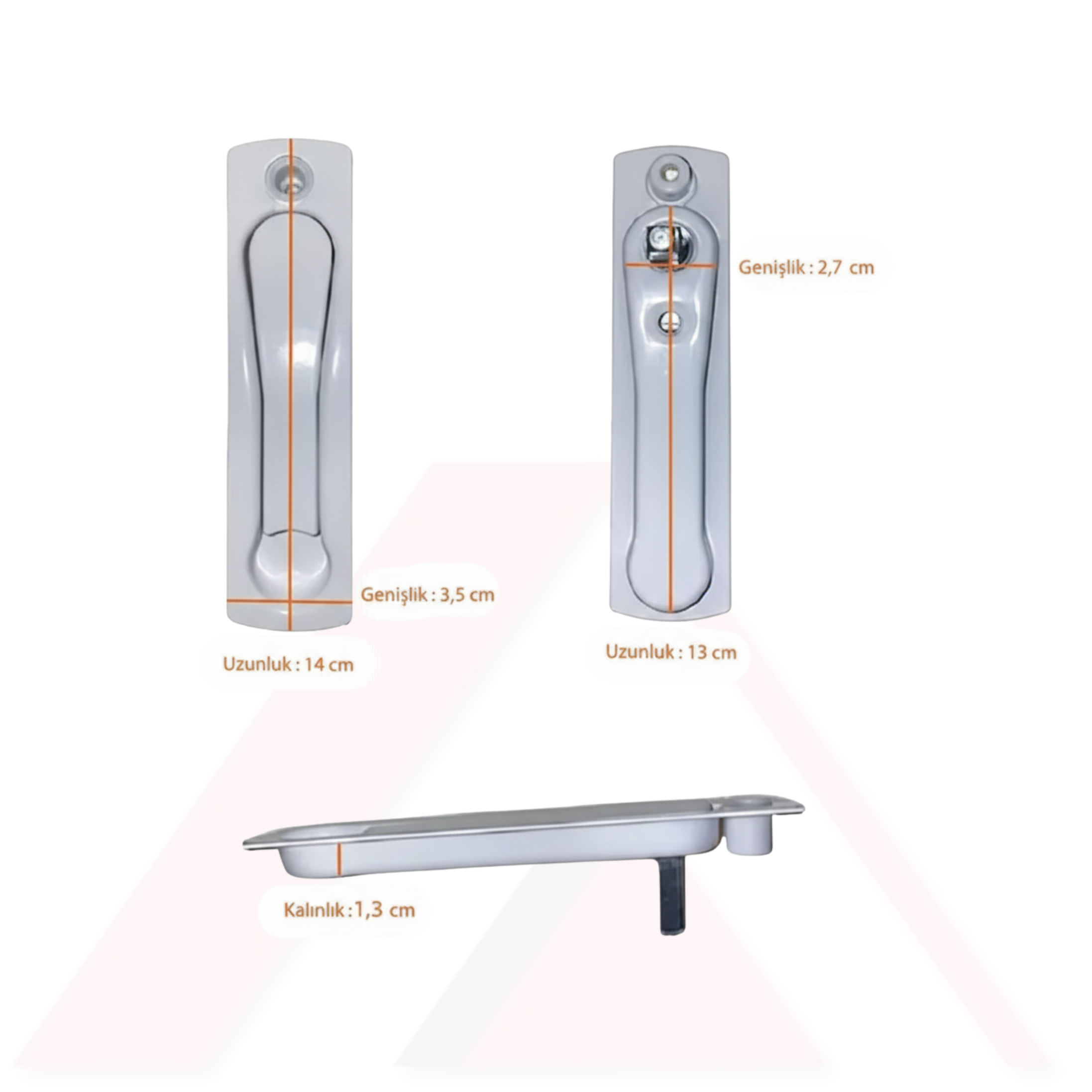 Genişlik : 2,7 cm

Genişlik : 3,5 cm

Uzunluk : 14 cm

Uzunluk : 13 cm

Kalınlık : 1,3 cm