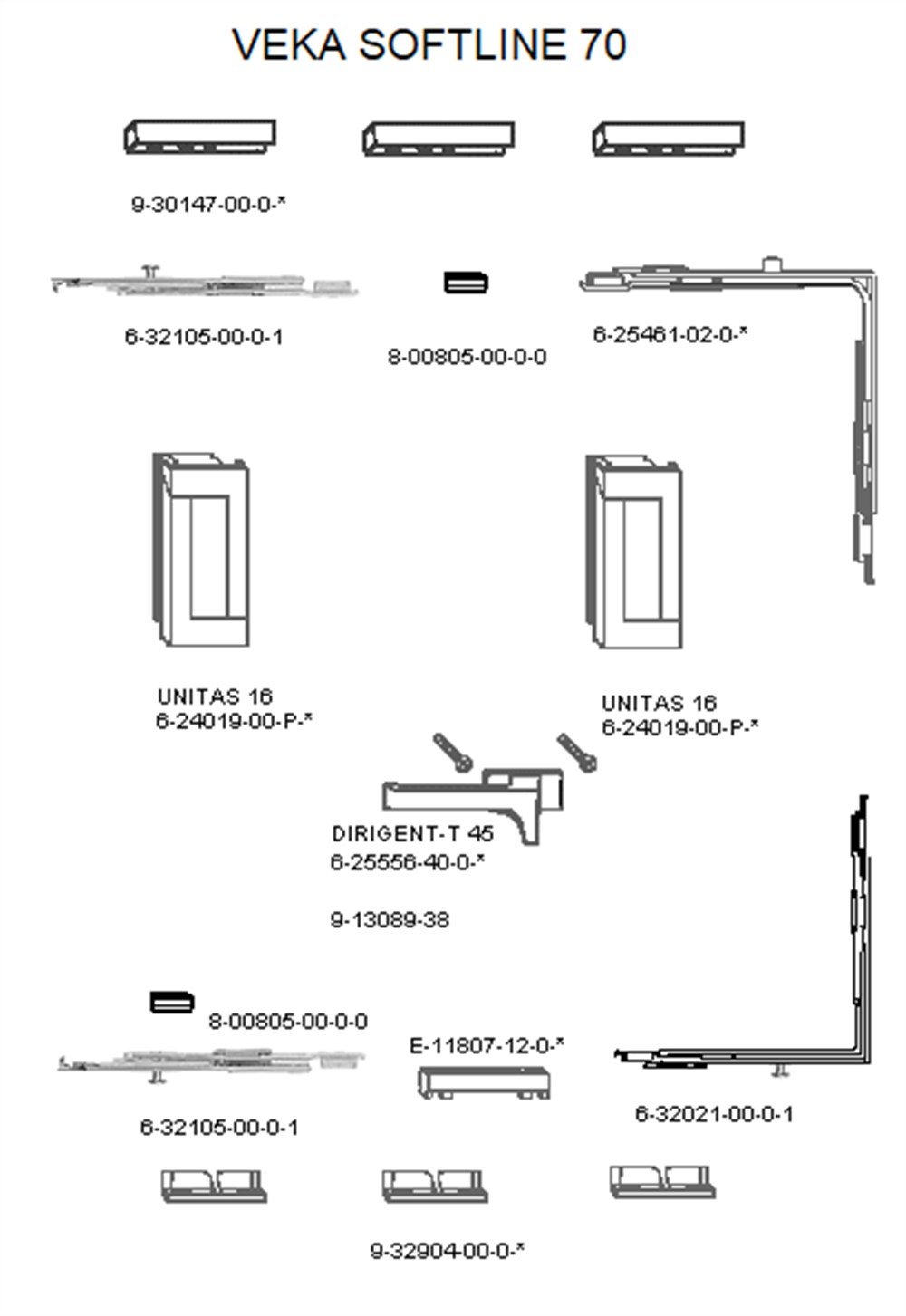 VEKA SOFTLINE 70

9-30147-00-0-*

6-32105-00-0-1

8-00805-00-0-0

6-25461-02-0-*

UNITAS 16
6-24019-00-P-*

UNITAS 16
6-24019-00-P-*

DIRIGENT-T 45
6-25556-40-0-*

9-13089-38

8-00805-00-0-0

E-11807-12-0-*

6-32105-00-0-1

6-32021-00-0-1

9-32904-00-0-*