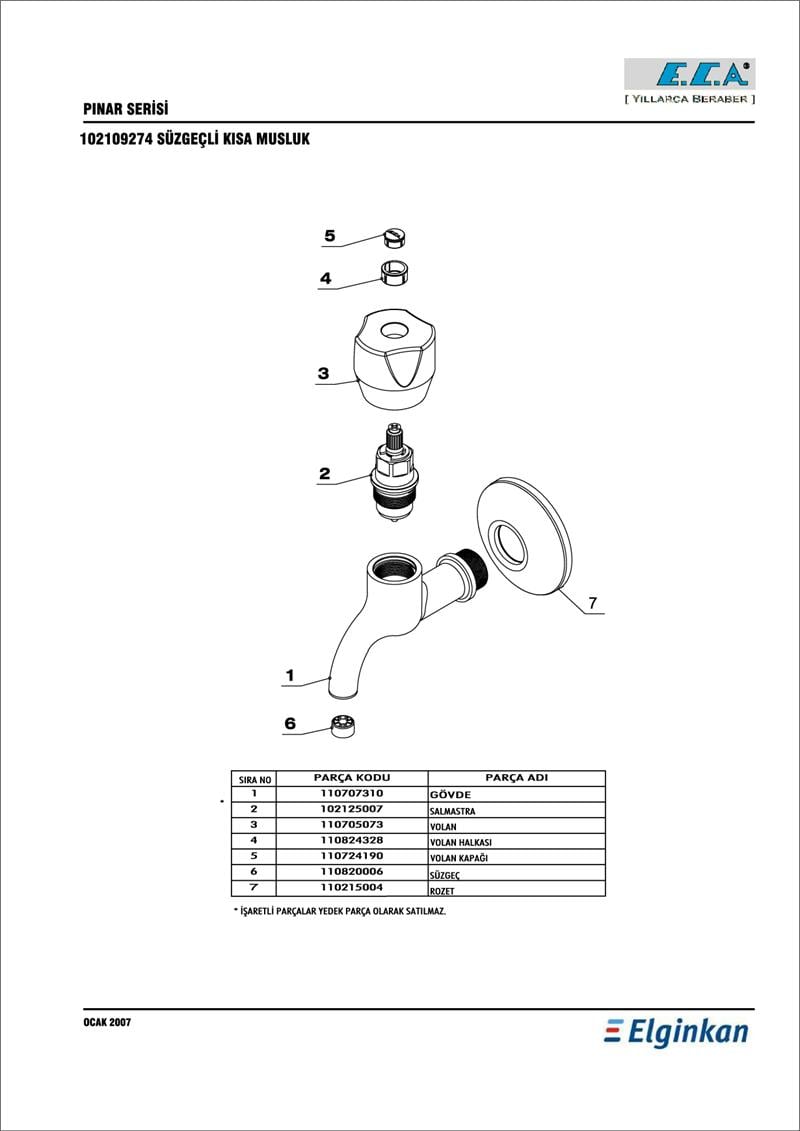 E.C.A®
[ YILLARCA BERABER ]

PINAR SERİSİ

102109274 SÜZGEÇLİ KISA MUSLUK

5
4
3
2
7
1
6

| SIRA NO | PARÇA KODU | PARÇA ADI |
|---|---|---|
| 1 | 110707310 | GÖVDE |
| 2 | 102125007 | SALMASTRA |
| 3 | 110705073 | VOLAN |
| 4 | 110824328 | VOLAN HALKASI |
| 5 | 110724190 | VOLAN KAPAĞI |
| 6 | 110820006 | SÜZGEÇ |
| 7 | 110215004 | ROZET |

* İŞARETLİ PARÇALAR YEDEK PARÇA OLARAK SATILMAZ.

OCAK 2007

Elginkan