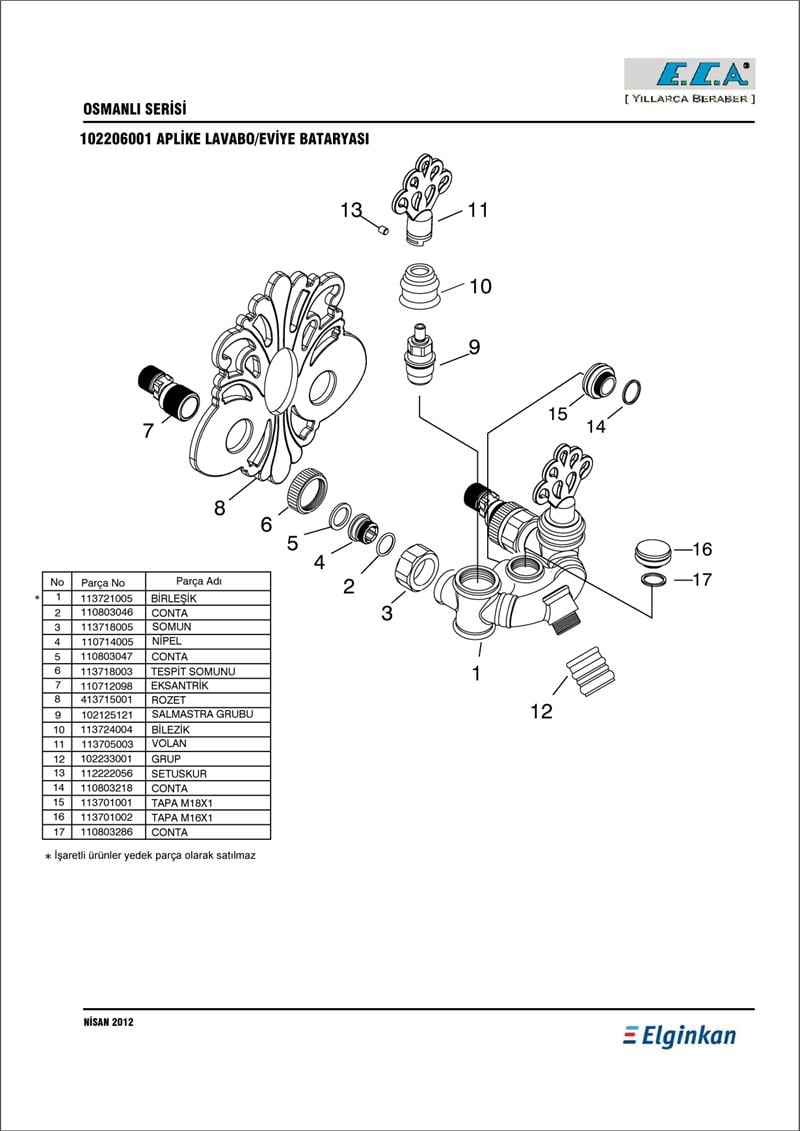 E.C.A®
[ YILLARCA BERABER ]

OSMANLI SERİSİ

102206001 APLİKE LAVABO/EVİYE BATARYASI

13 11 10 9 15 14 7 8 6 5 4 2 3 16 17 1 12

| No | Parça No | Parça Adı |
|---|---|---|
| * 1 | 113721005 | BİRLEŞİK |
| 2 | 110803046 | CONTA |
| 3 | 113718005 | SOMUN |
| 4 | 110714005 | NİPEL |
| 5 | 110803047 | CONTA |
| 6 | 113718003 | TESPİT SOMUNU |
| 7 | 110712098 | EKSANTRİK |
| 8 | 413715001 | ROZET |
| 9 | 102125121 | SALMASTRA GRUBU |
| 10 | 113724004 | BİLEZİK |
| 11 | 113705003 | VOLAN |
| 12 | 102233001 | GRUP |
| 13 | 112222056 | SETUSKUR |
| 14 | 110803218 | CONTA |
| 15 | 113701001 | TAPA M18X1 |
| 16 | 113701002 | TAPA M16X1 |
| 17 | 110803286 | CONTA |

* İşaretli ürünler yedek parça olarak satılmaz

NİSAN 2012

Elginkan