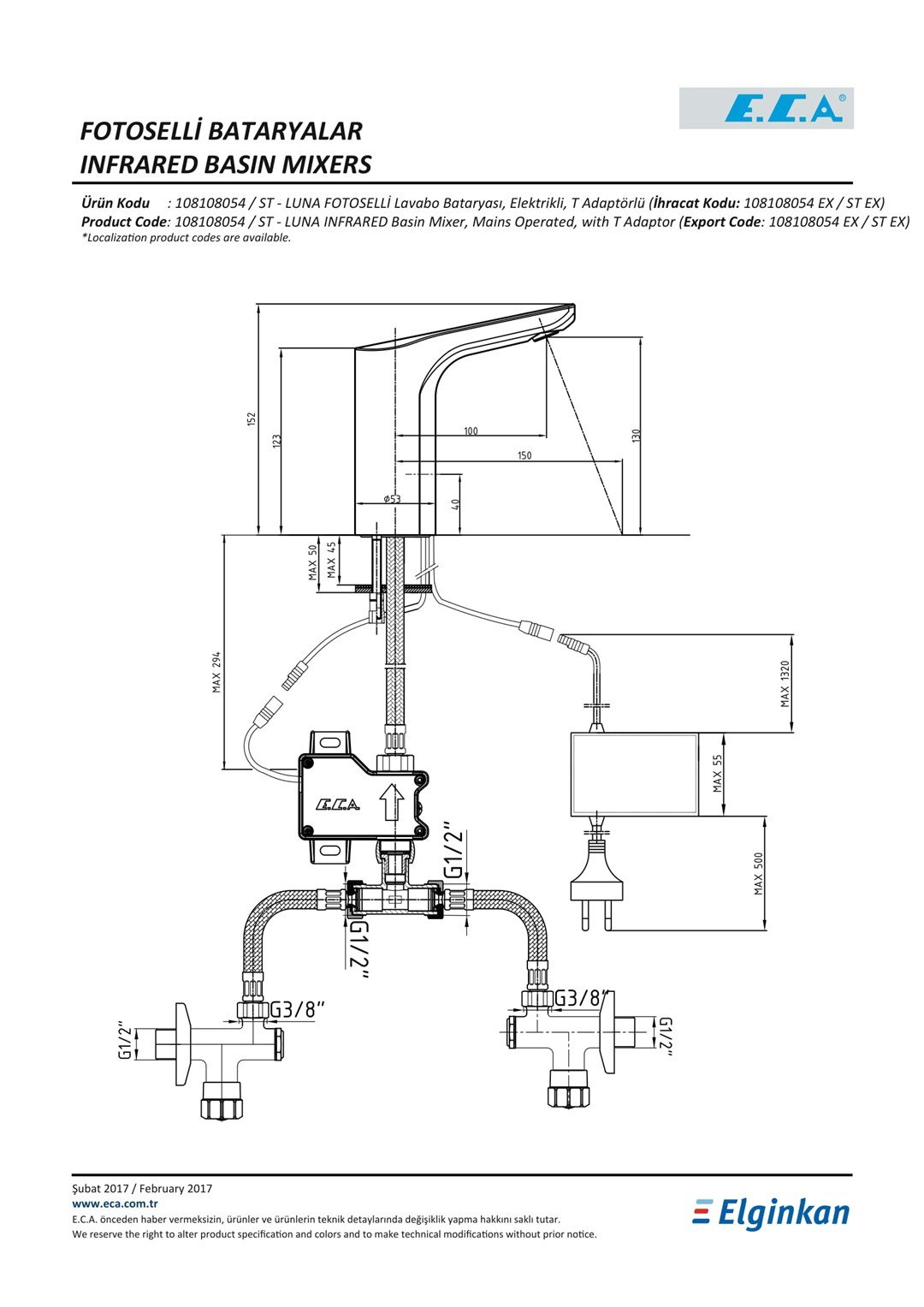 E.C.A®

FOTOSELLİ BATARYALAR
INFRARED BASIN MIXERS

Ürün Kodu : 108108054 / ST - LUNA FOTOSELLİ Lavabo Bataryası, Elektrikli, T Adaptörlü (İhracat Kodu: 108108054 EX / ST EX)
Product Code: 108108054 / ST - LUNA INFRARED Basin Mixer, Mains Operated, with T Adaptor (Export Code: 108108054 EX / ST EX)
*Localization product codes are available.

152
123
100
150
130
ø53
40
MAX 50
MAX 45
MAX 294
MAX 1320
MAX 55
MAX 500
E.C.A
G1/2"
G1/2"
G3/8"
G3/8"
G1/2"
G1/2"

Şubat 2017 / February 2017
www.eca.com.tr
E.C.A. önceden haber vermeksizin, ürünler ve ürünlerin teknik detaylarında değişiklik yapma hakkını saklı tutar.
We reserve the right to alter product specification and colors and to make technical modifications without prior notice.

Elginkan