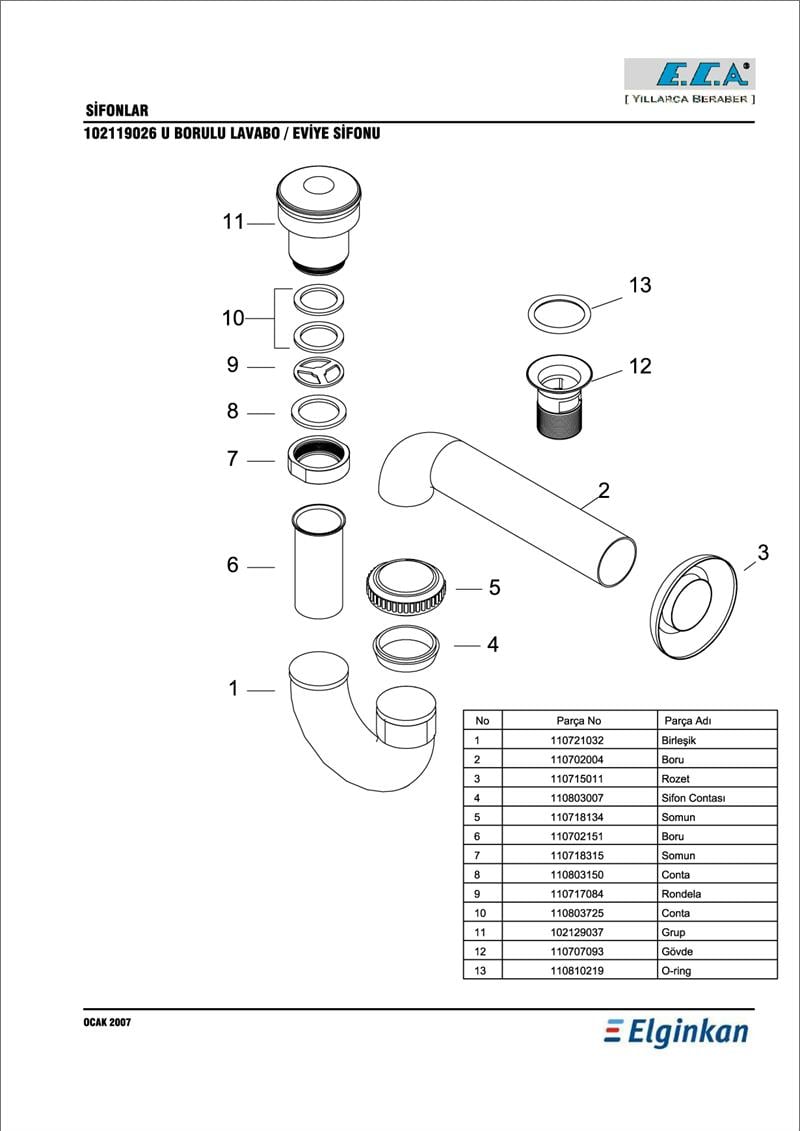 E.C.A®
[ YILLARCA BERABER ]

SİFONLAR

102119026 U BORULU LAVABO / EVİYE SİFONU

11
10
9
8
7
6
1
13
12
2
3
5
4

| No | Parça No | Parça Adı |
|---|---|---|
| 1 | 110721032 | Birleşik |
| 2 | 110702004 | Boru |
| 3 | 110715011 | Rozet |
| 4 | 110803007 | Sifon Contası |
| 5 | 110718134 | Somun |
| 6 | 110702151 | Boru |
| 7 | 110718315 | Somun |
| 8 | 110803150 | Conta |
| 9 | 110717084 | Rondela |
| 10 | 110803725 | Conta |
| 11 | 102129037 | Grup |
| 12 | 110707093 | Gövde |
| 13 | 110810219 | O-ring |

OCAK 2007

Elginkan