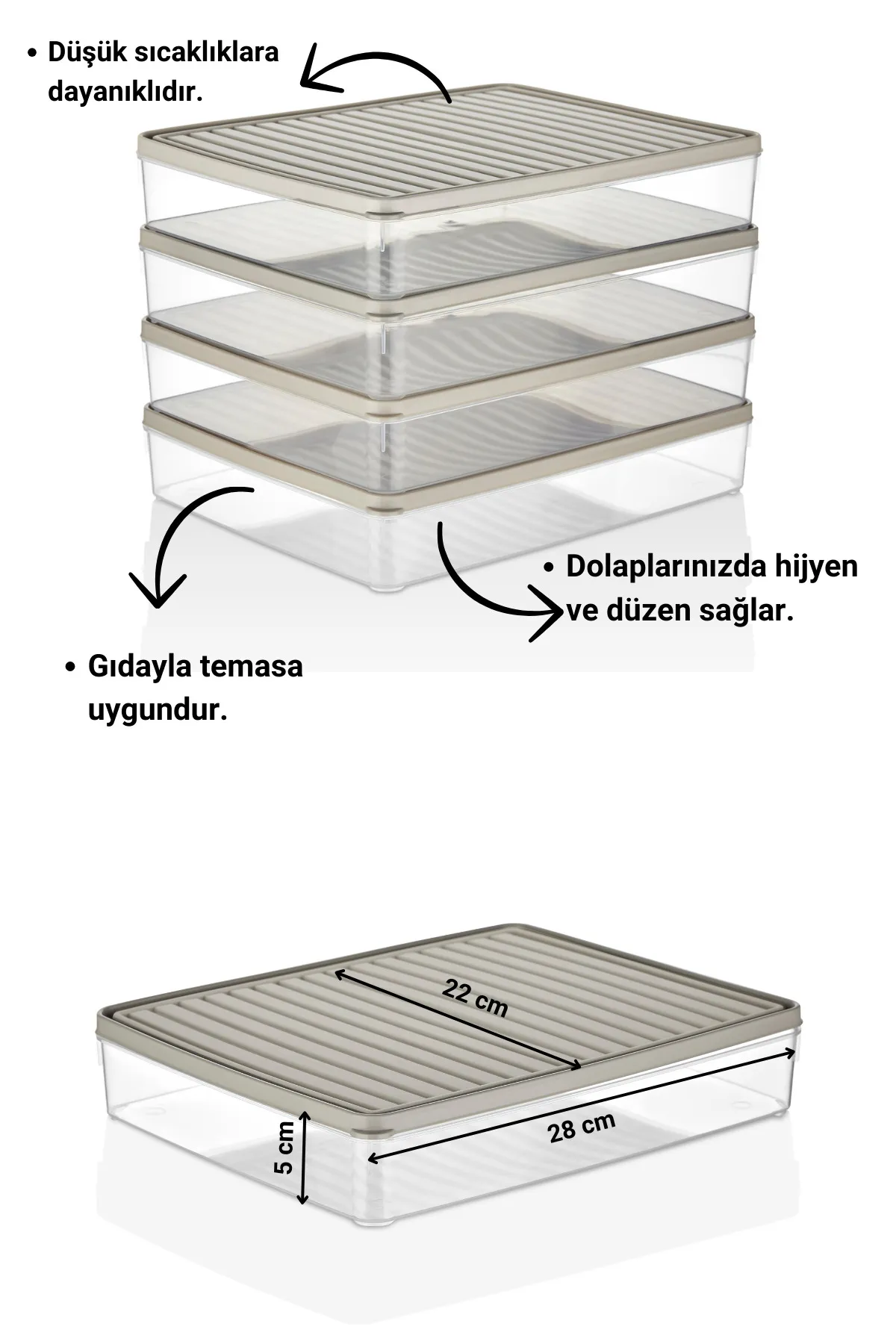 • Düşük sıcaklıklara dayanıklıdır.

• Dolaplarınızda hijyen ve düzen sağlar.

• Gıdayla temasa uygundur.

22 cm

28 cm

5 cm