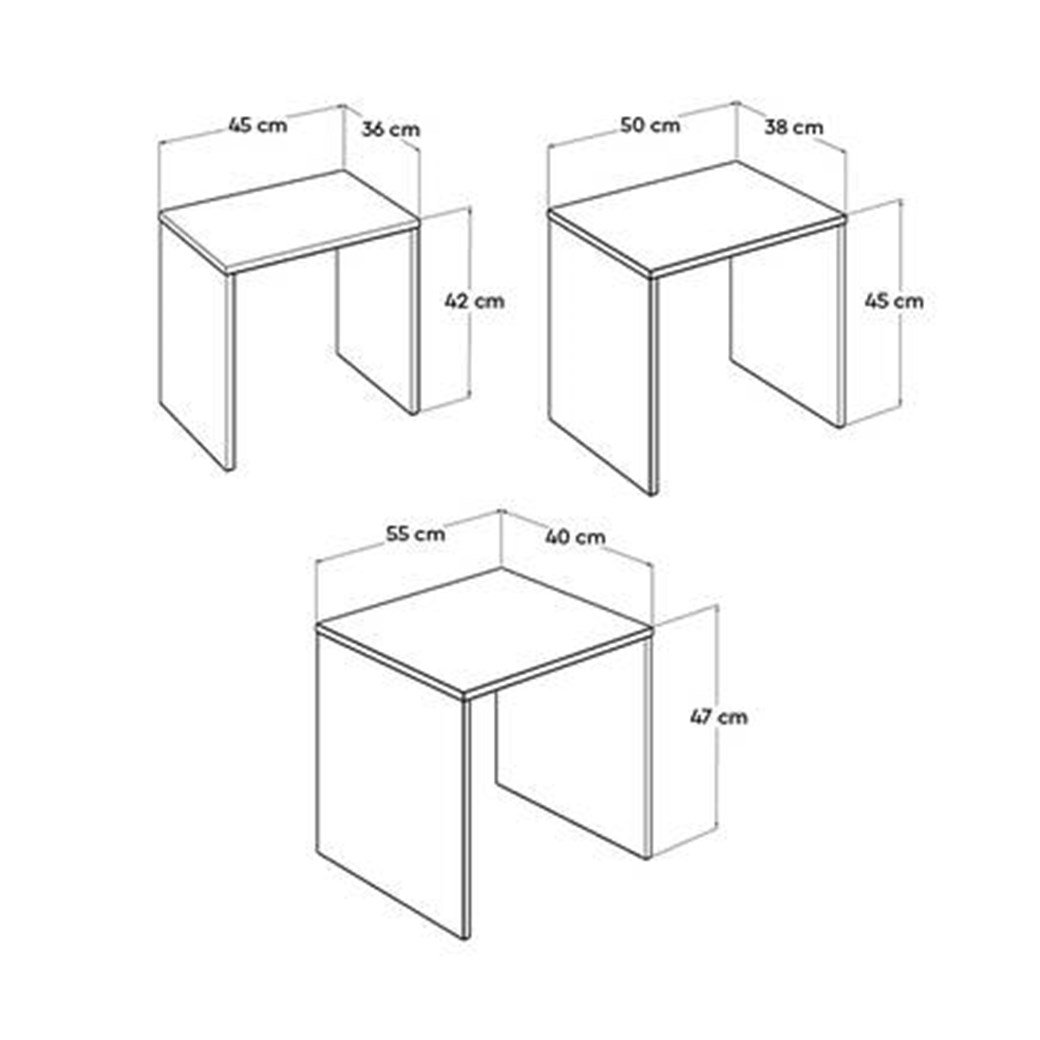 45 cm
36 cm
42 cm

50 cm
38 cm
45 cm

55 cm
40 cm
47 cm