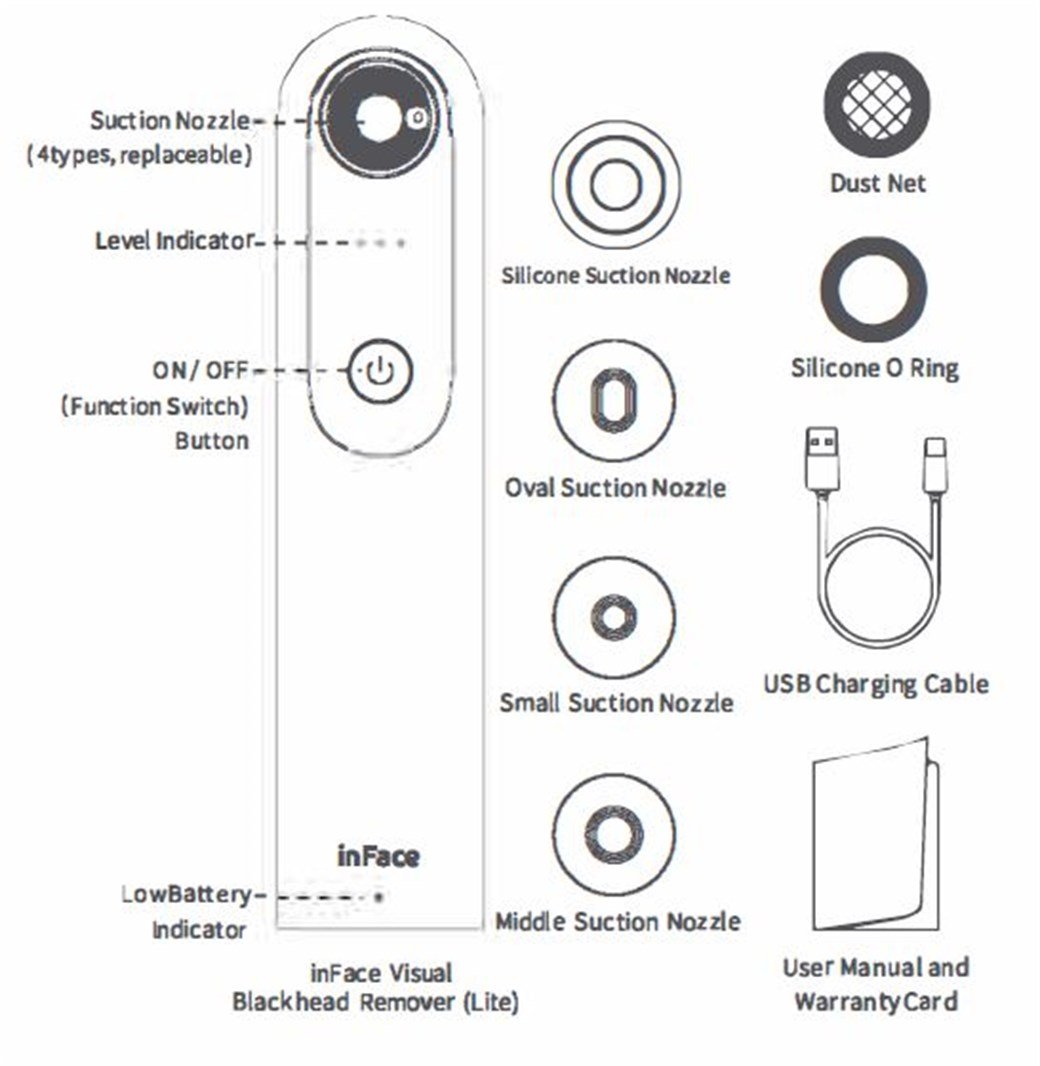 Suction Nozzle
(4types, replaceable)

Level Indicator

ON/ OFF
(Function Switch)
Button

inFace

LowBattery
Indicator

inFace Visual
Blackhead Remover (Lite)

Silicone Suction Nozzle

Oval Suction Nozzle

Small Suction Nozzle

Middle Suction Nozzle

Dust Net

Silicone O Ring

USB Charging Cable

User Manual and
Warranty Card