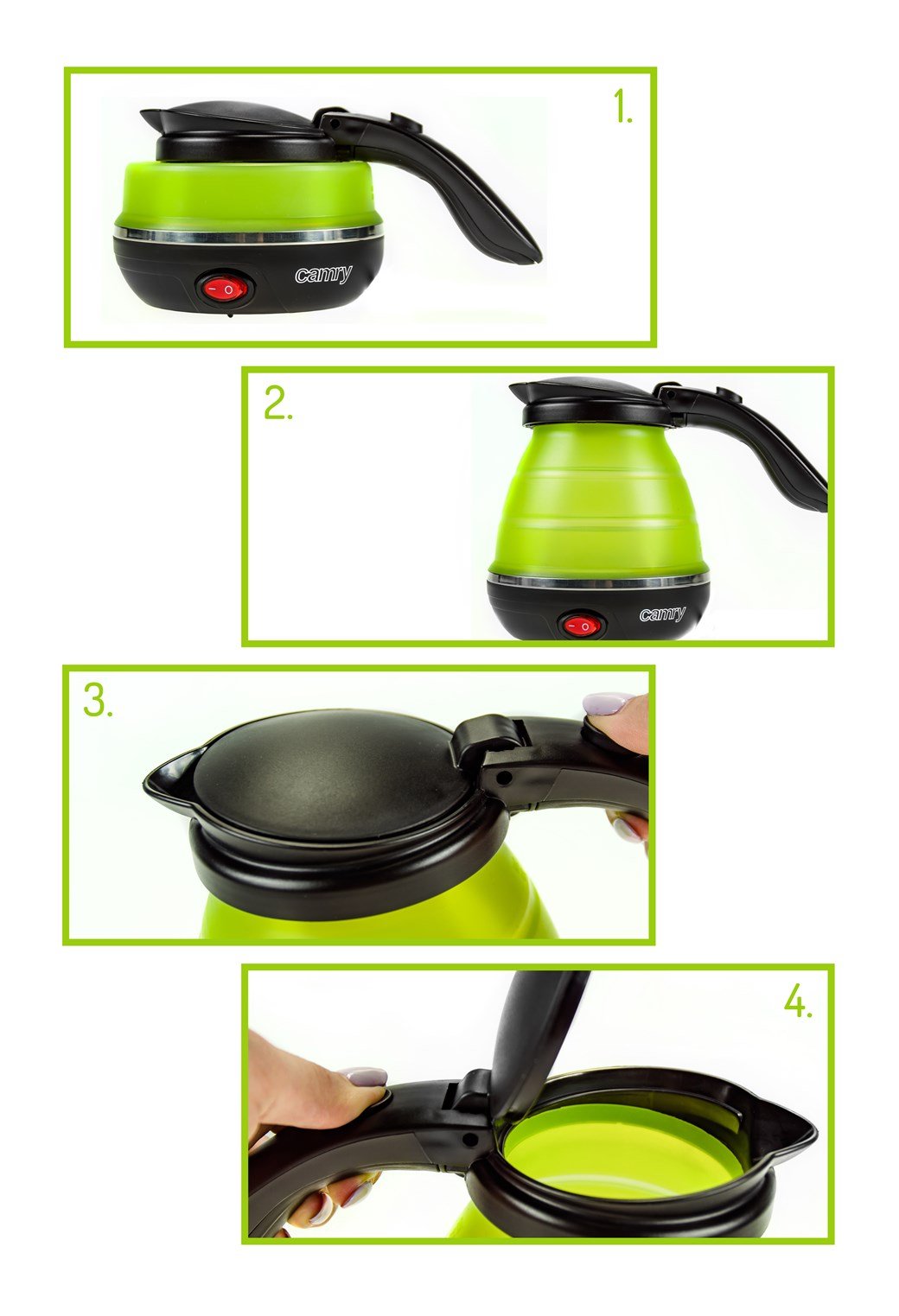 1.

camry

2.

camry

3.

4.