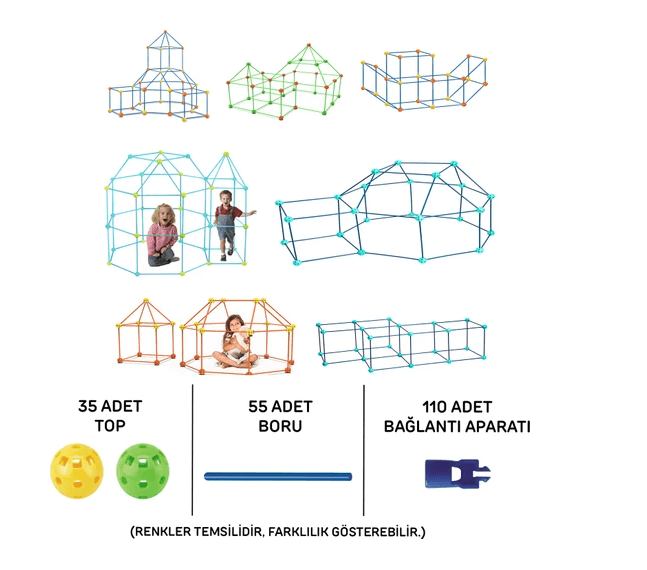 35 ADET
TOP

55 ADET
BORU

110 ADET
BAĞLANTI APARATI

(RENKLER TEMSİLİDİR, FARKLILIK GÖSTEREBİLİR.)