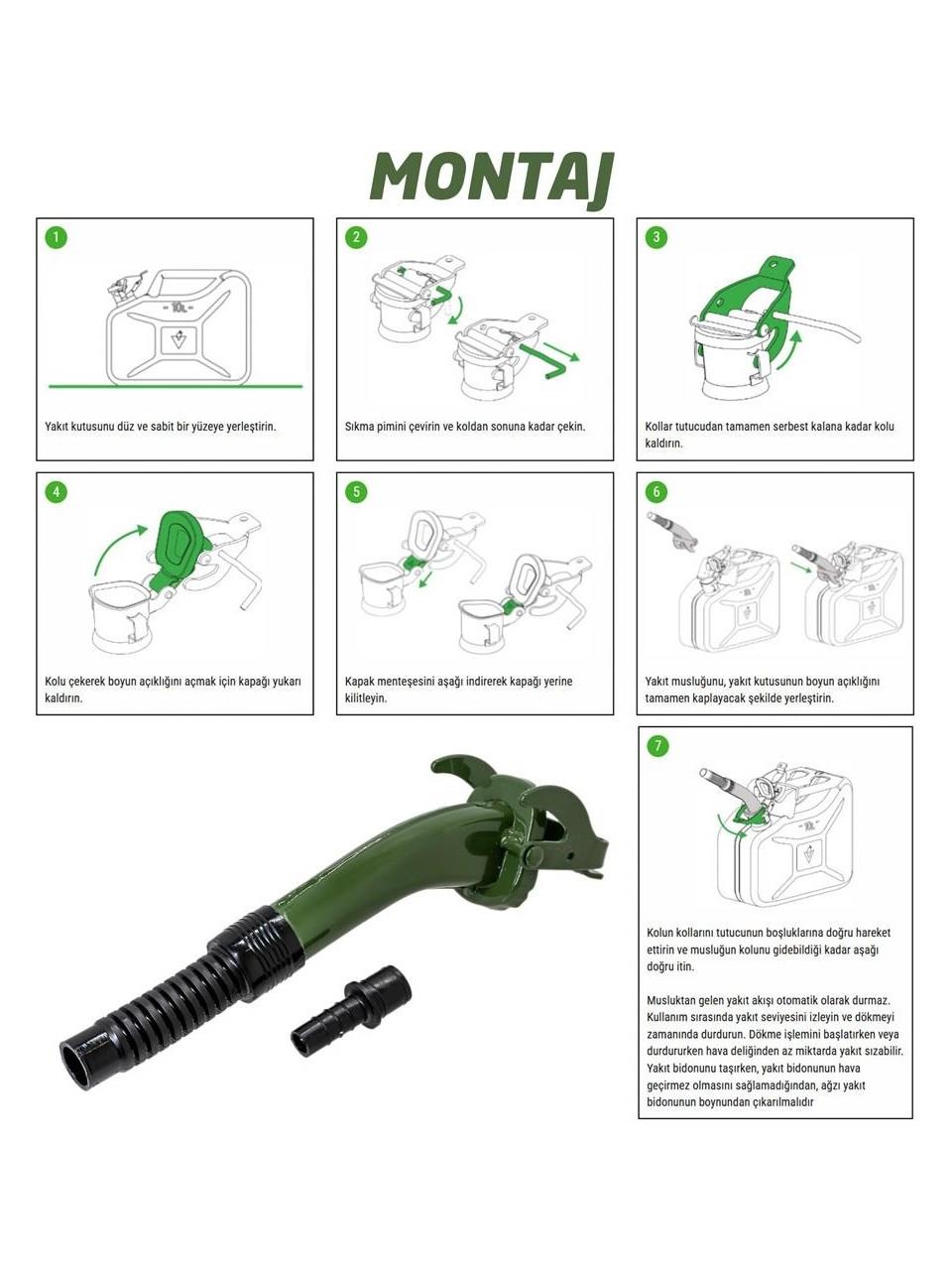 MONTAJ

1

10L

Yakıt kutusunu düz ve sabit bir yüzeye yerleştirin.

2

Sıkma pimini çevirin ve koldan sonuna kadar çekin.

3

Kollar tutucudan tamamen serbest kalana kadar kolu kaldırın.

4

Kolu çekerek boyun açıklığını açmak için kapağı yukarı kaldırın.

5

Kapak menteşesini aşağı indirerek kapağı yerine kilitleyin.

6

Yakıt musluğunu, yakıt kutusunun boyun açıklığını tamamen kaplayacak şekilde yerleştirin.

7

10L

Kolun kollarını tutucunun boşluklarına doğru hareket ettirin ve musluğun kolunu gidebildiği kadar aşağı doğru itin.

Musluktan gelen yakıt akışı otomatik olarak durmaz. Kullanım sırasında yakıt seviyesini izleyin ve dökmeyi zamanında durdurun. Dökme işlemini başlatırken veya durdururken hava deliğinden az miktarda yakıt sızabilir. Yakıt bidonunu taşırken, yakıt bidonunun hava geçirmez olmasını sağlamadığından, ağzı yakıt bidonunun boynundan çıkarılmalıdır