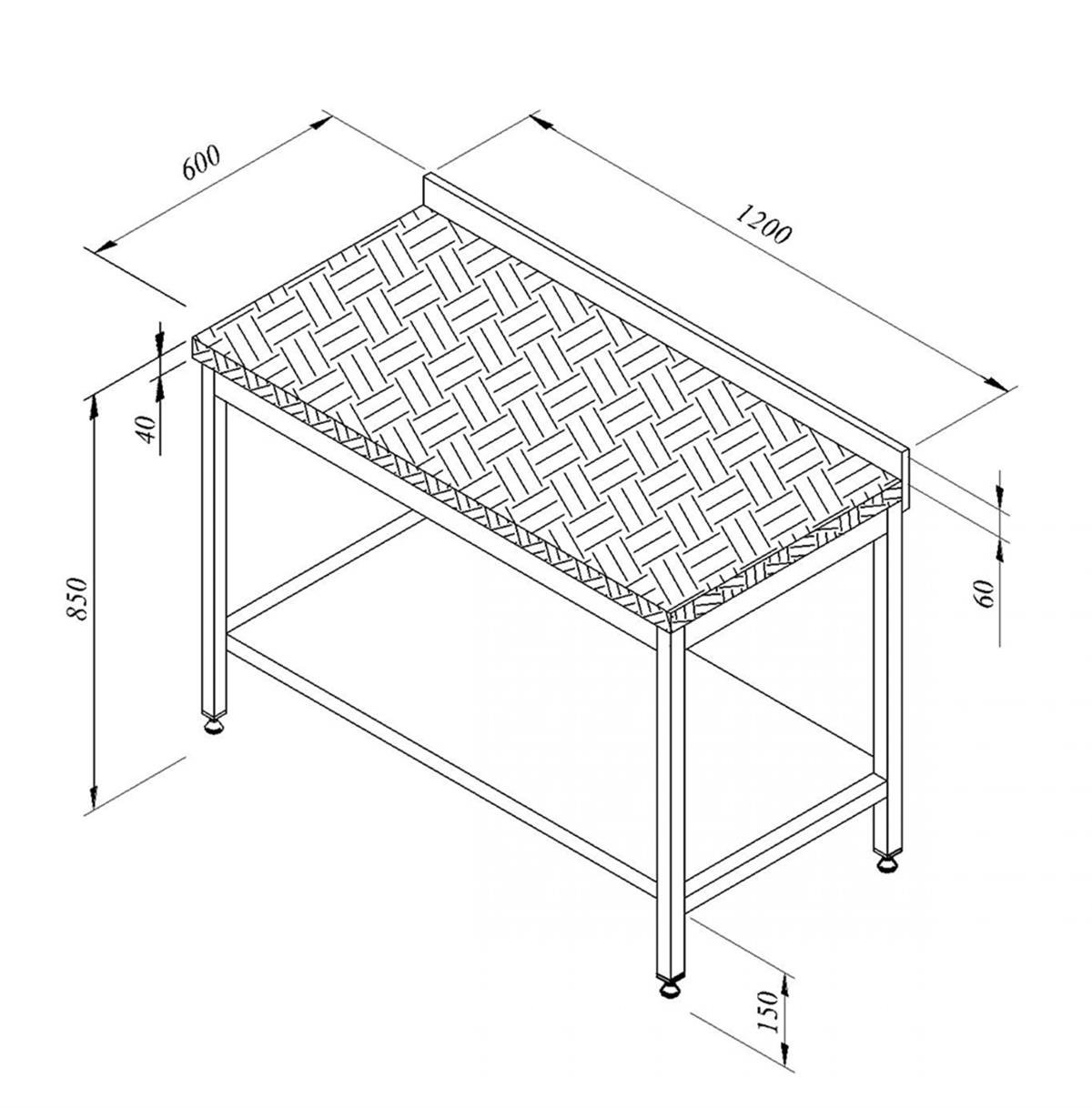 600
1200
40
850
60
150