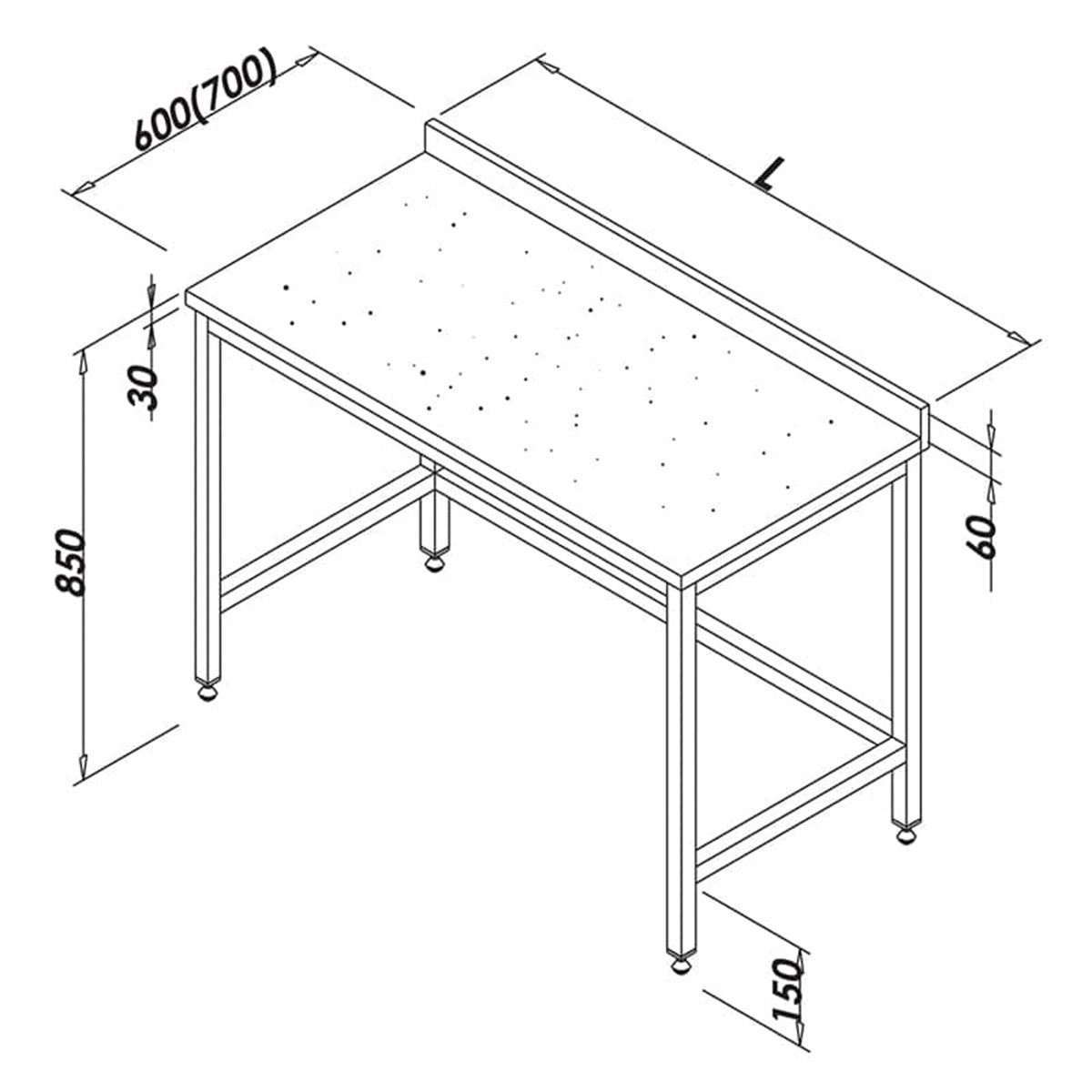 600(700)
L
30
850
60
150