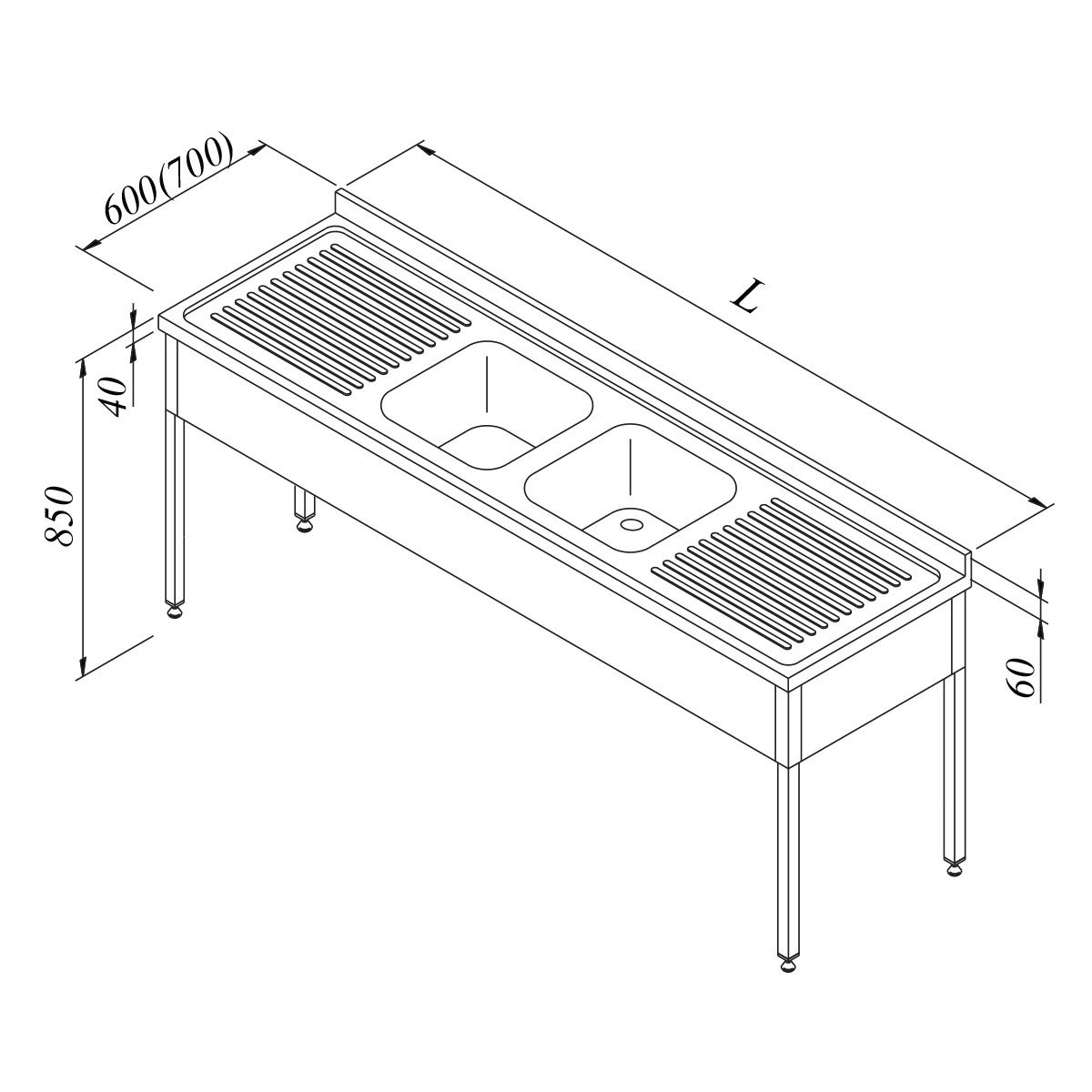 600(700)
L
40
850
60