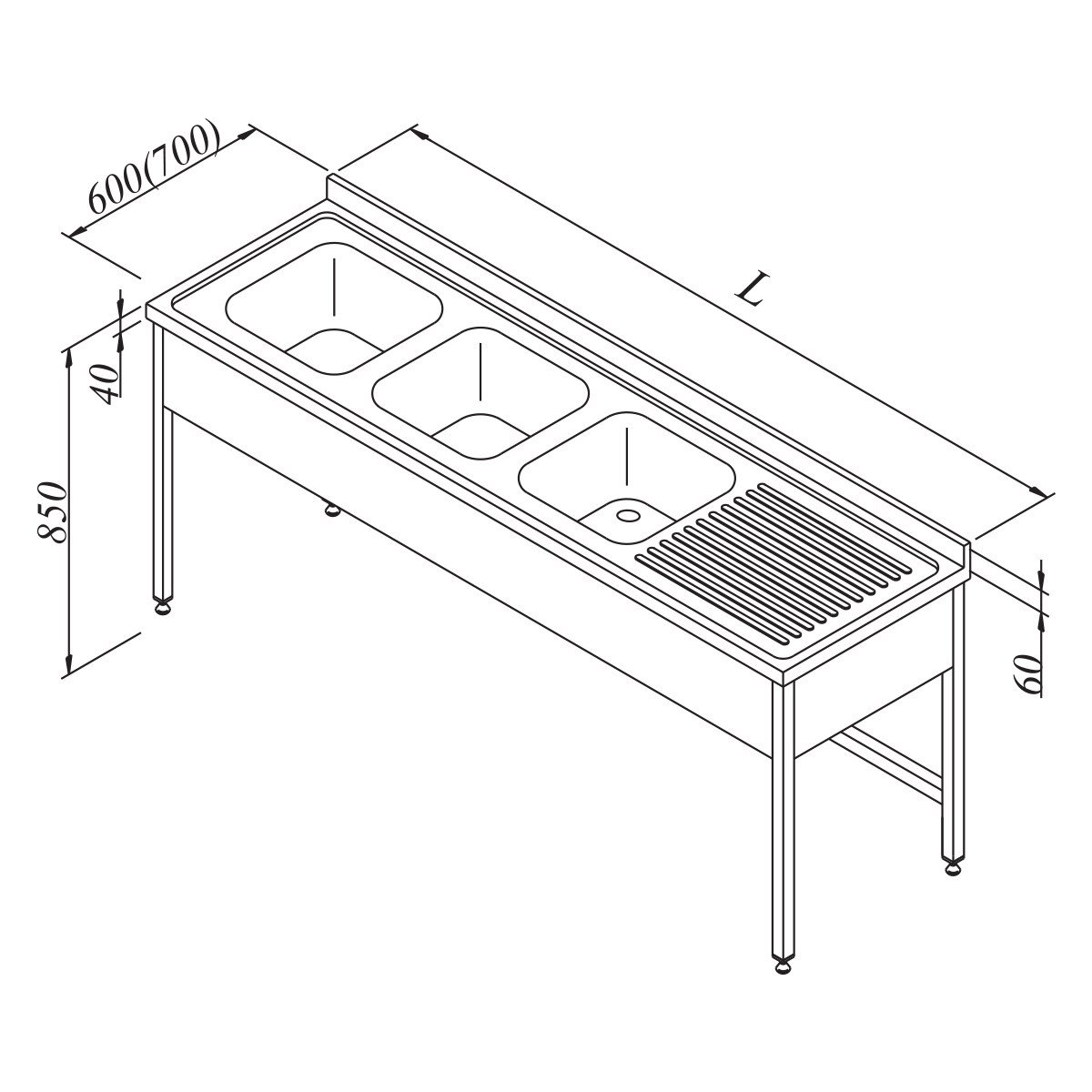 600(700)

L

40

850

60