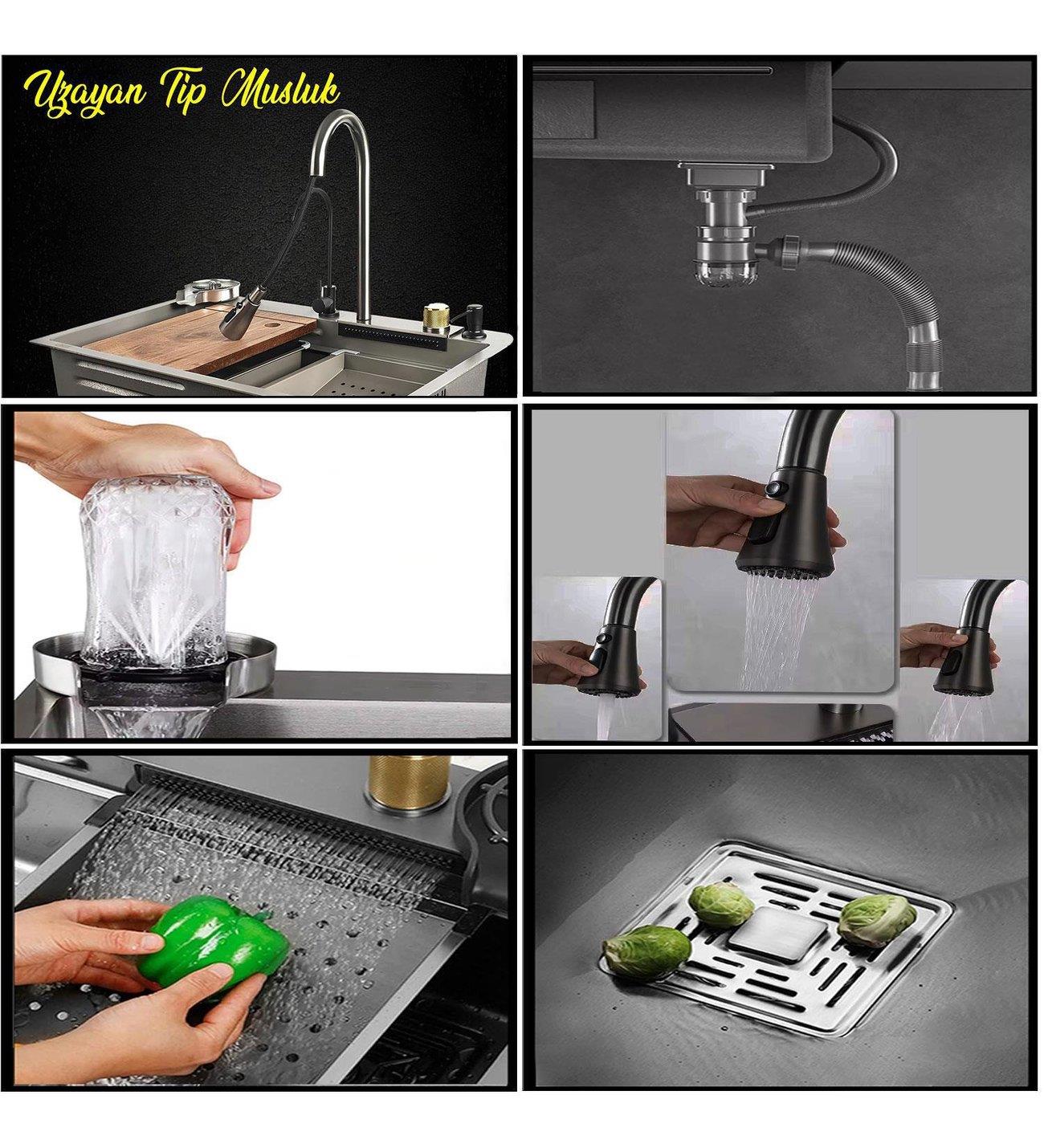 Uzayan Tip Musluk