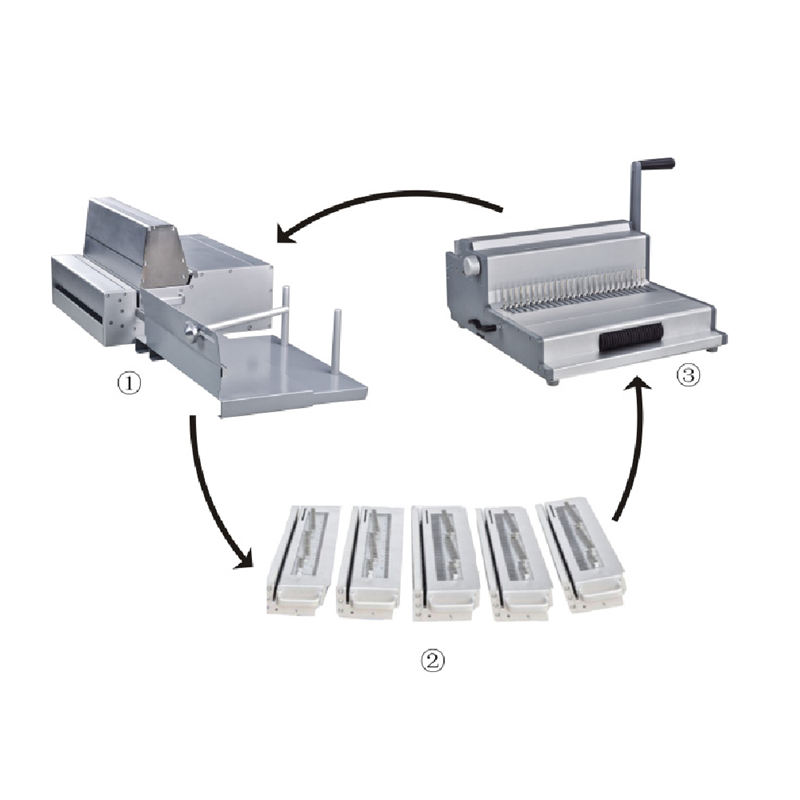 ①

③

②