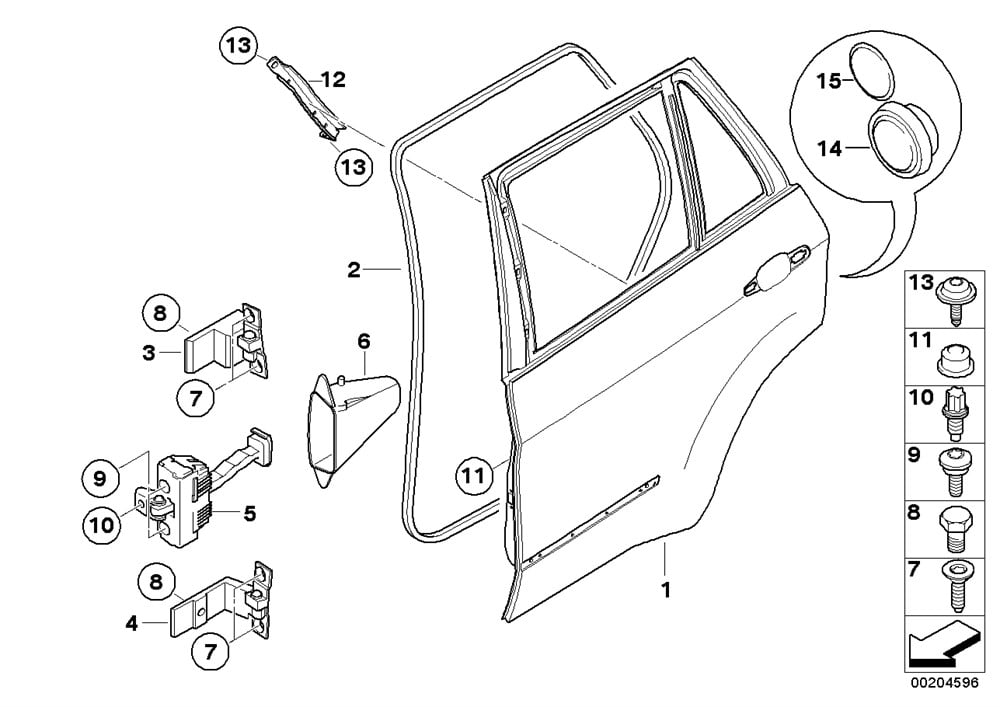 13
12
13
15
14
2
8
3
7
6
9
10
5
11
8
4
7
1
13
11
10
9
8
7
00204596