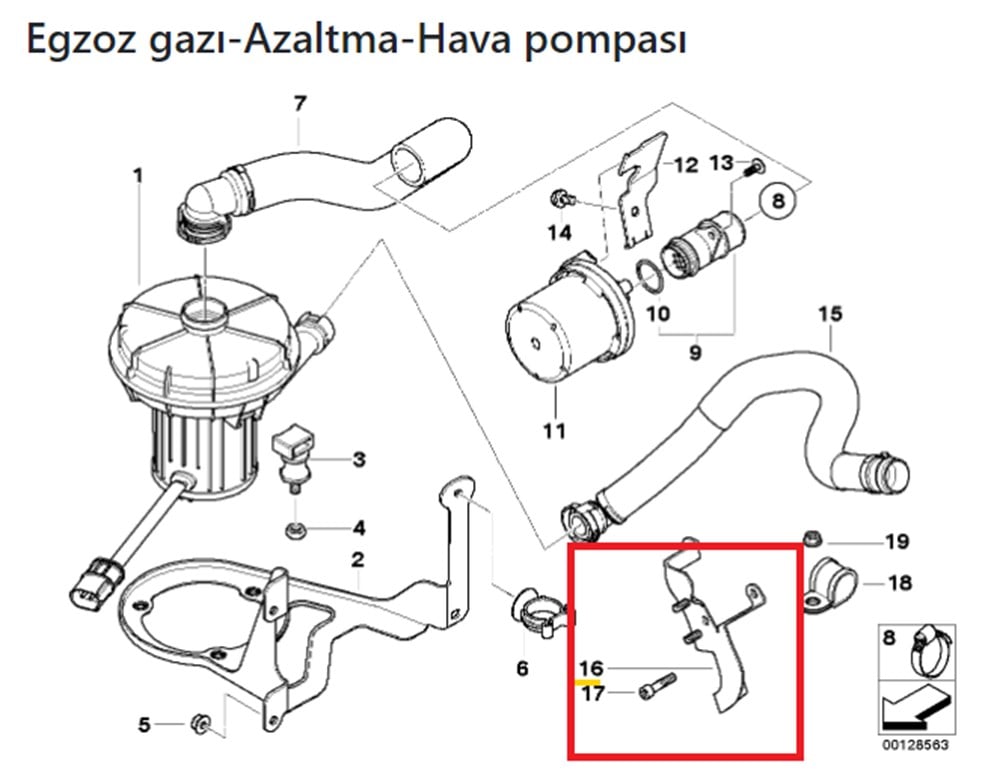 Egzoz gazı-Azaltma-Hava pompası

7
1
12
13
8
14
10
9
15
11
3
4
2
19
18
6
16
17
5
8
00128563