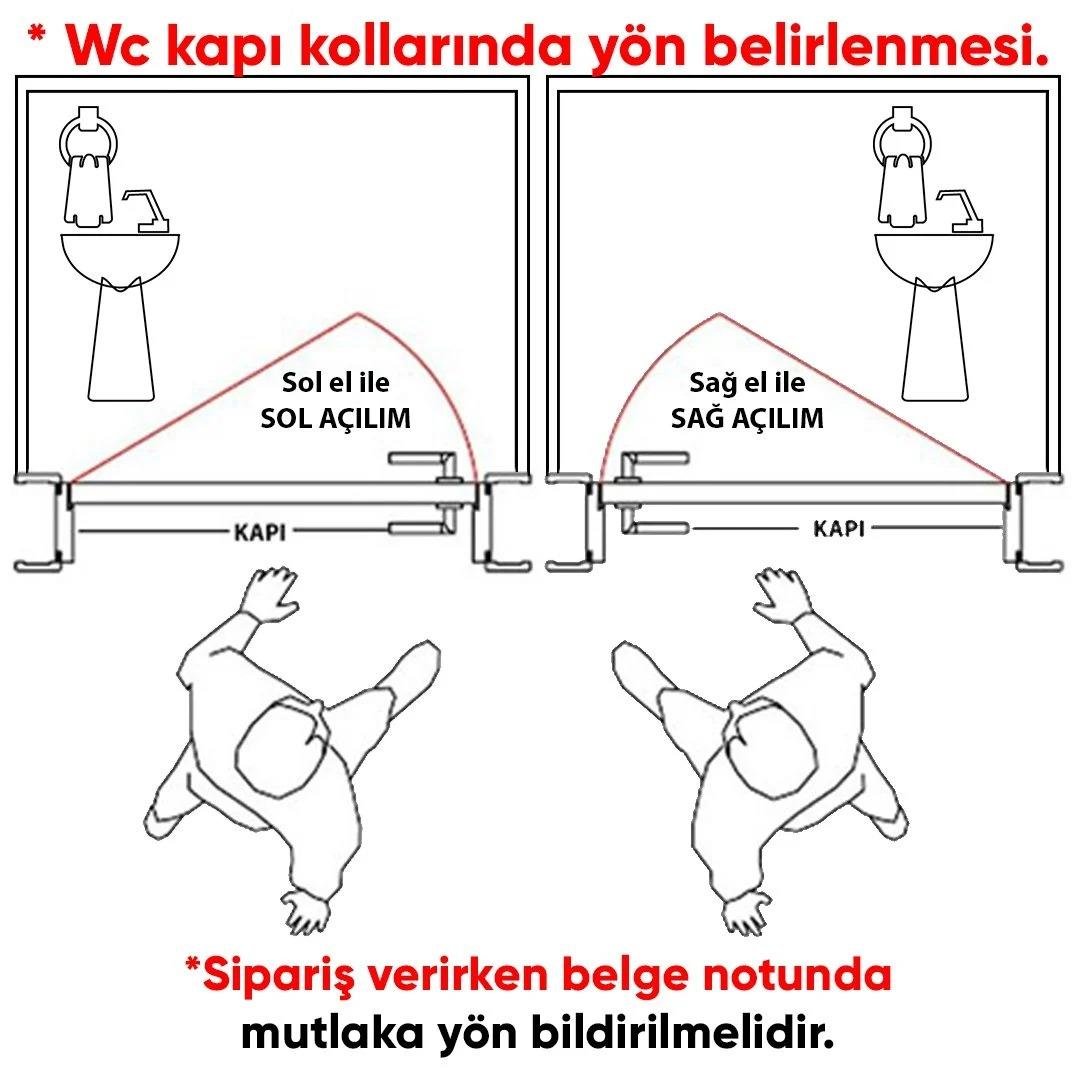 * Wc kapı kollarında yön belirlenmesi.

Sol el ile
SOL AÇILIM

KAPI

Sağ el ile
SAĞ AÇILIM

KAPI

*Sipariş verirken belge notunda mutlaka yön bildirilmelidir.