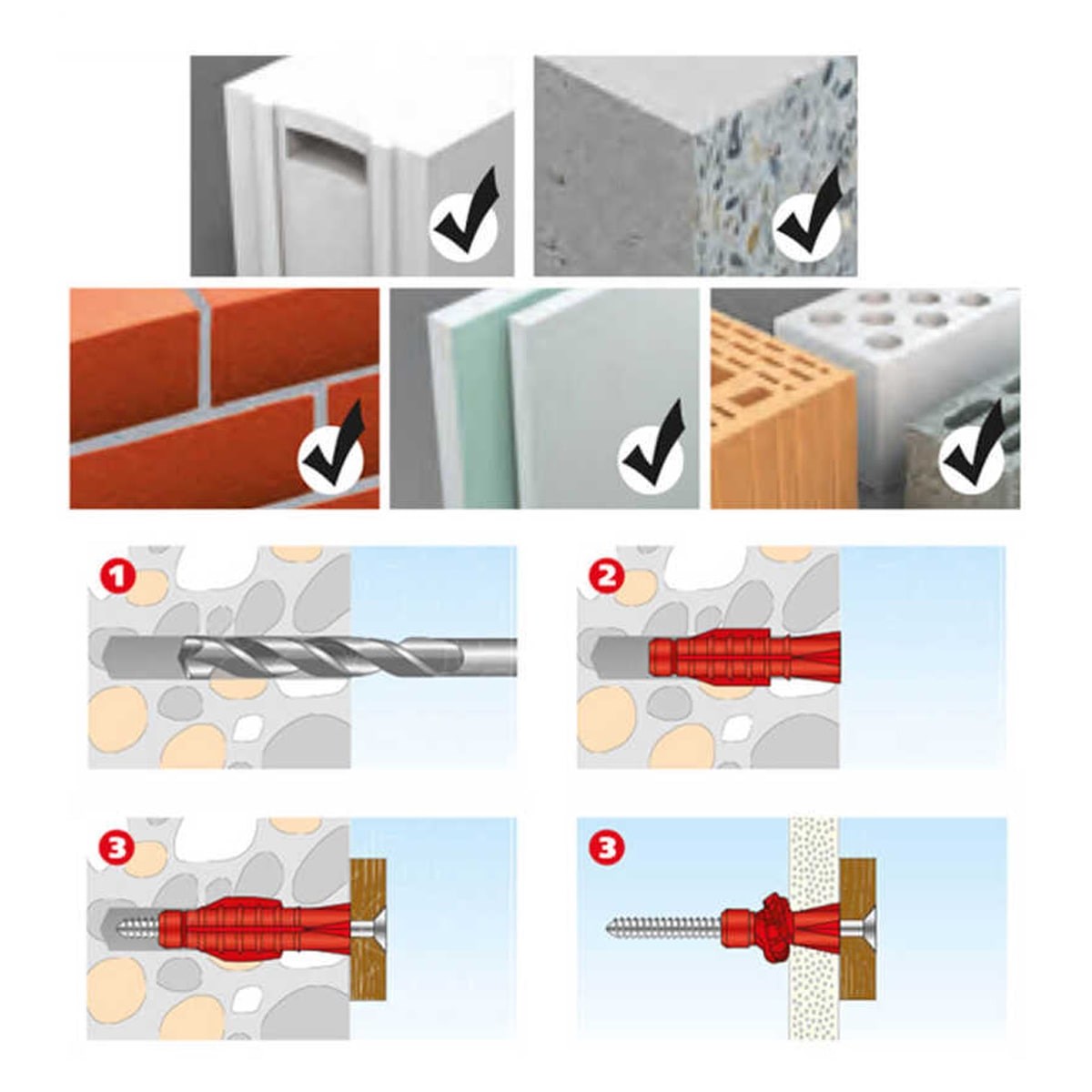 1

2

3

3