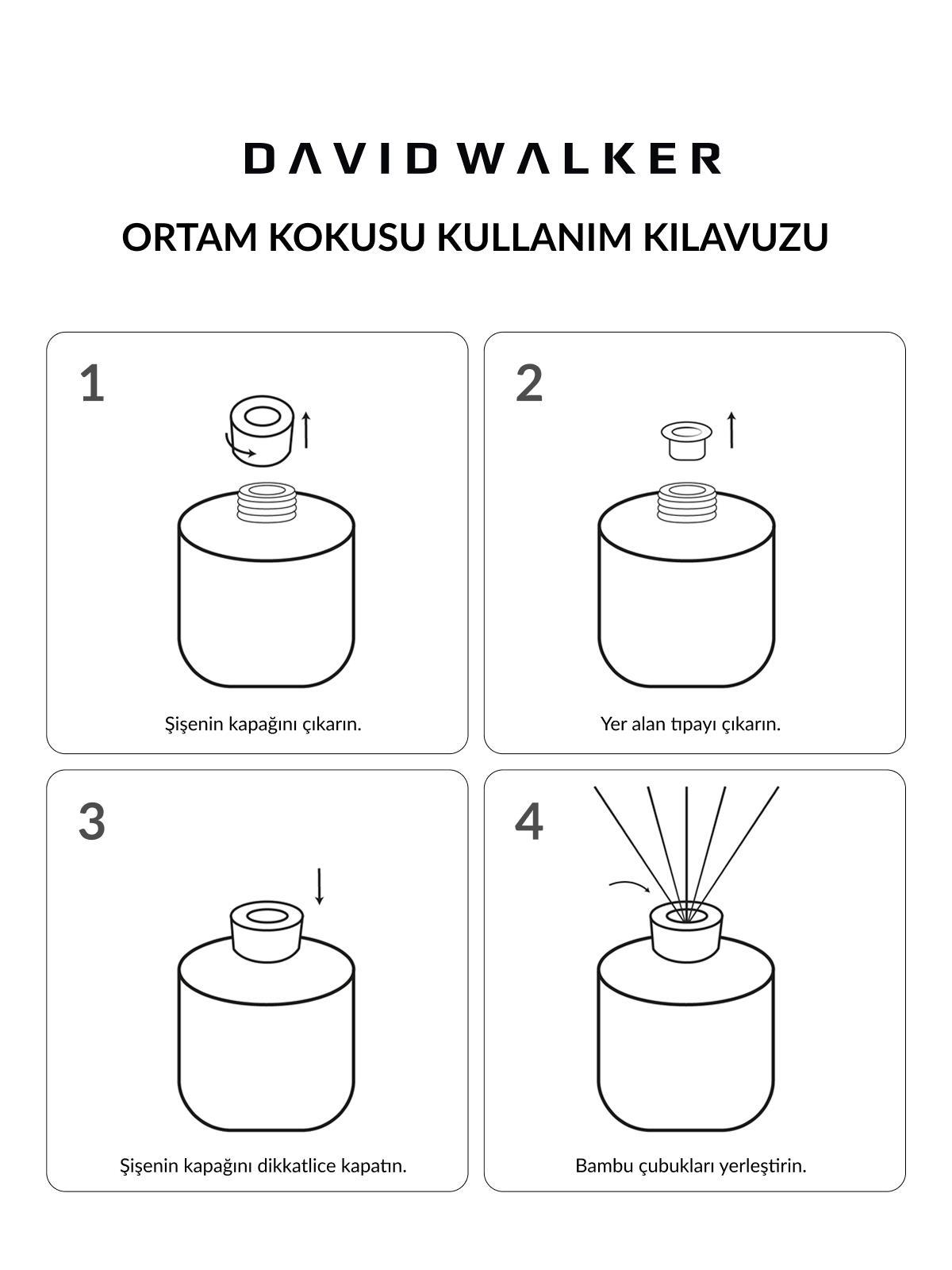 DAVID WALKER

ORTAM KOKUSU KULLANIM KILAVUZU

1

Şişenin kapağını çıkarın.

2

Yer alan tıpayı çıkarın.

3

Şişenin kapağını dikkatlice kapatın.

4

Bambu çubukları yerleştirin.