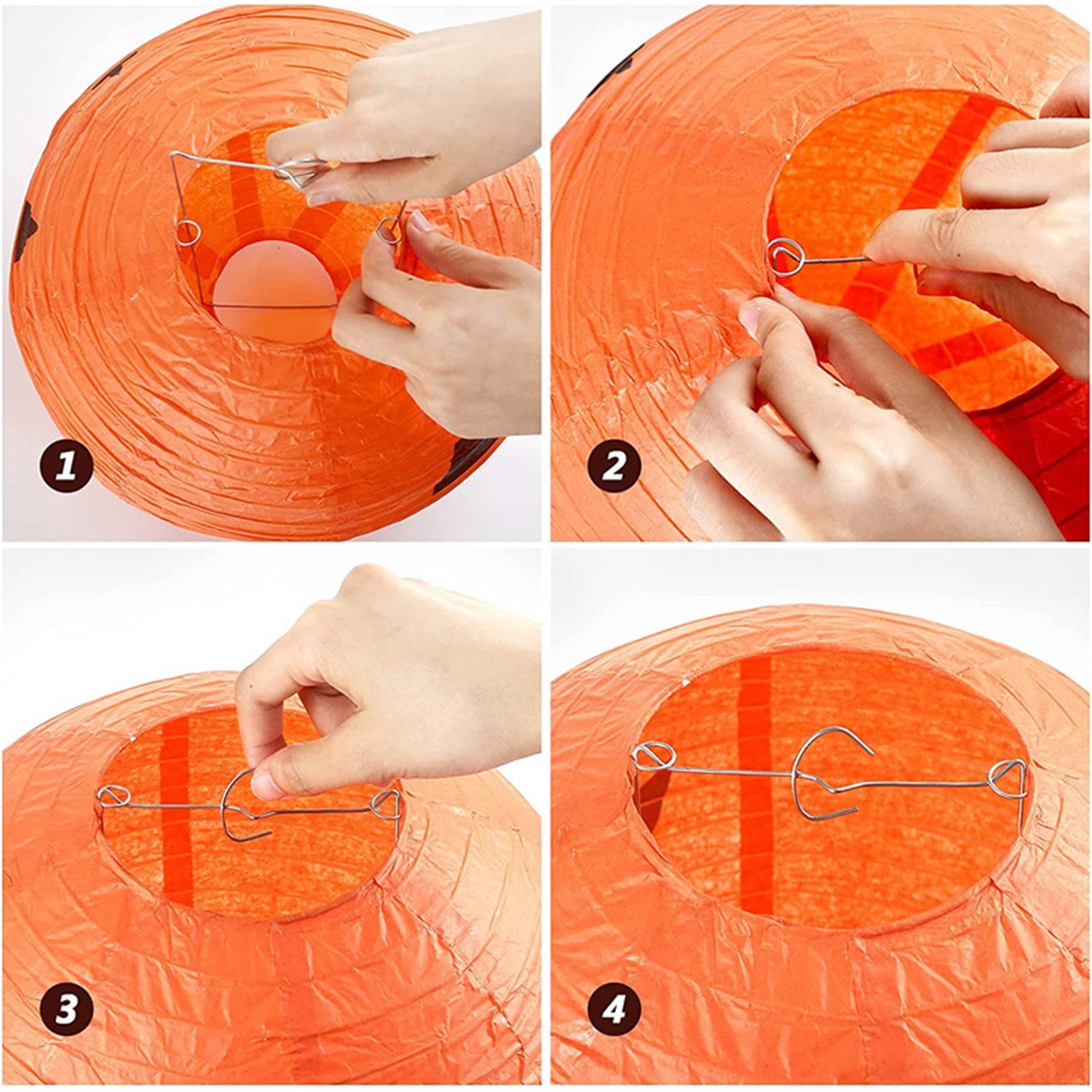 1

2

3

4