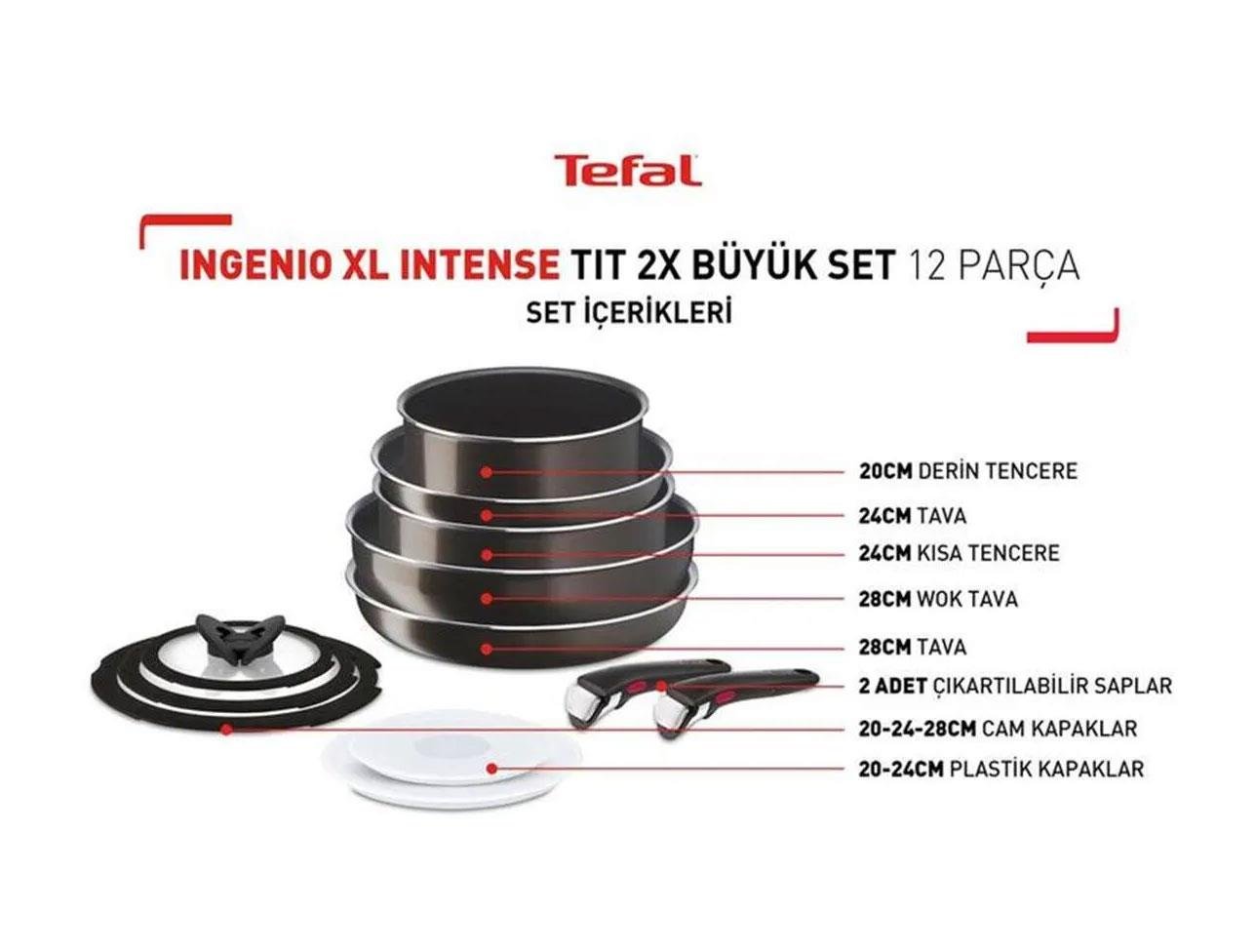 Tefal

INGENIO XL INTENSE TIT 2X BÜYÜK SET 12 PARÇA
SET İÇERİKLERİ

20CM DERİN TENCERE
24CM TAVA
24CM KISA TENCERE
28CM WOK TAVA
28CM TAVA
2 ADET ÇIKARTILABİLİR SAPLAR
20-24-28CM CAM KAPAKLAR
20-24CM PLASTİK KAPAKLAR