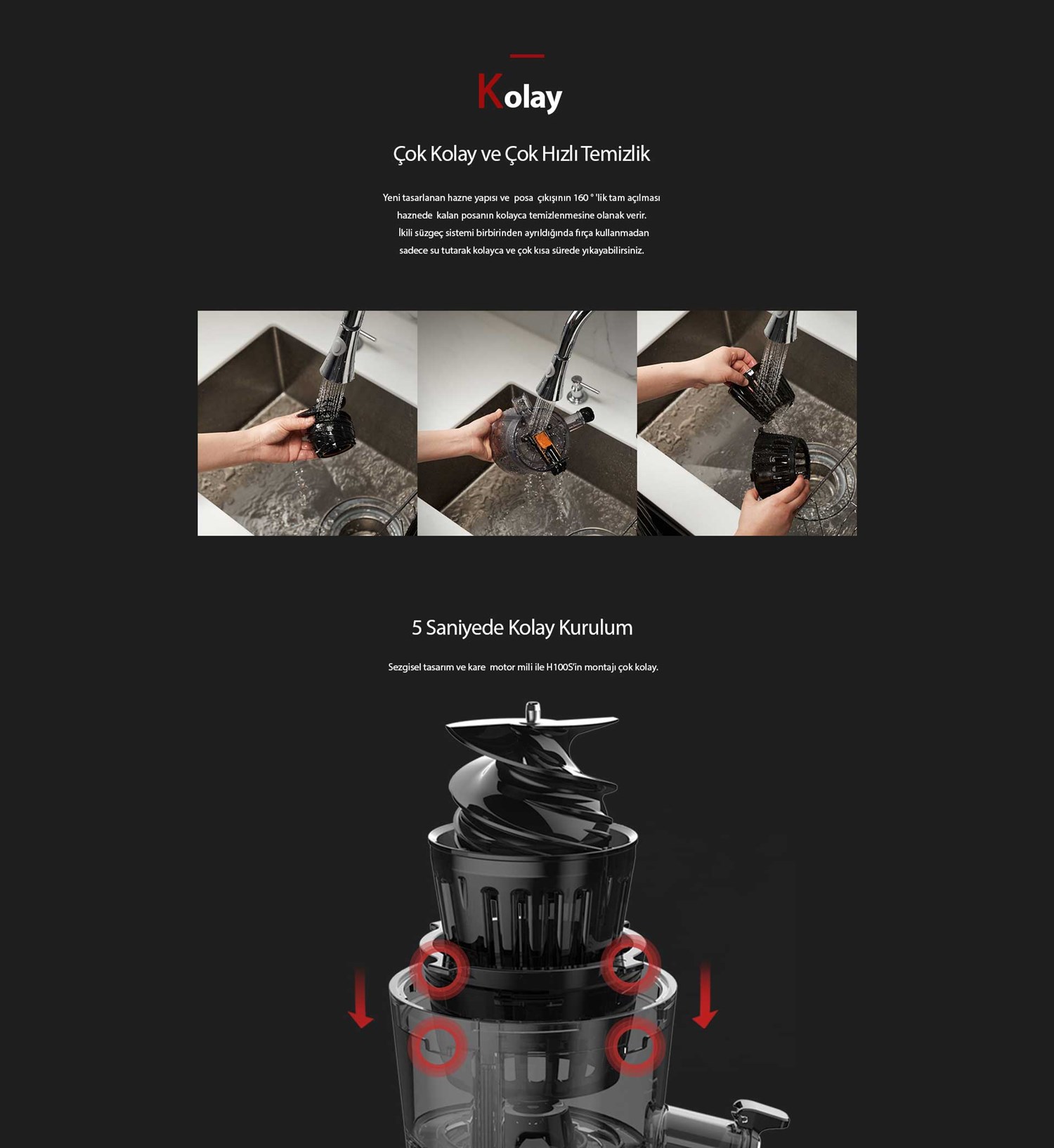 Kolay

Çok Kolay ve Çok Hızlı Temizlik

Yeni tasarlanan hazne yapısı ve posa çıkışının 160 ° 'lik tam açılması haznede kalan posanın kolayca temizlenmesine olanak verir. İkili süzgeç sistemi birbirinden ayrıldığında fırça kullanmadan sadece su tutarak kolayca ve çok kısa sürede yıkayabilirsiniz.

5 Saniyede Kolay Kurulum

Sezgisel tasarım ve kare motor mili ile H100S'in montajı çok kolay.