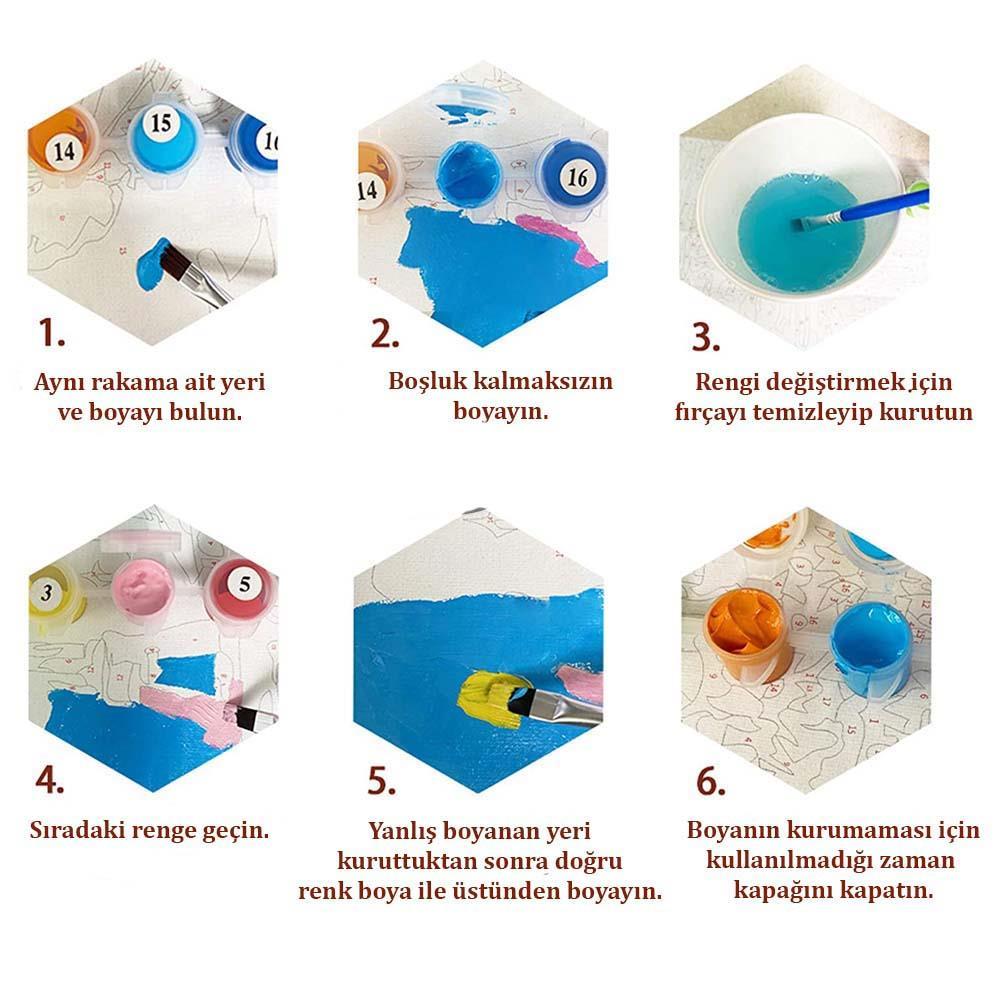 14 15 16

1.

Aynı rakama ait yeri ve boyayı bulun.

14 16

2.

Boşluk kalmaksızın boyayın.

3.

Rengi değiştirmek için fırçayı temizleyip kurutun

3 5

4.

Sıradaki renge geçin.

5.

Yanlış boyanan yeri kuruttuktan sonra doğru renk boya ile üstünden boyayın.

6.

Boyanın kurumaması için kullanılmadığı zaman kapağını kapatın.