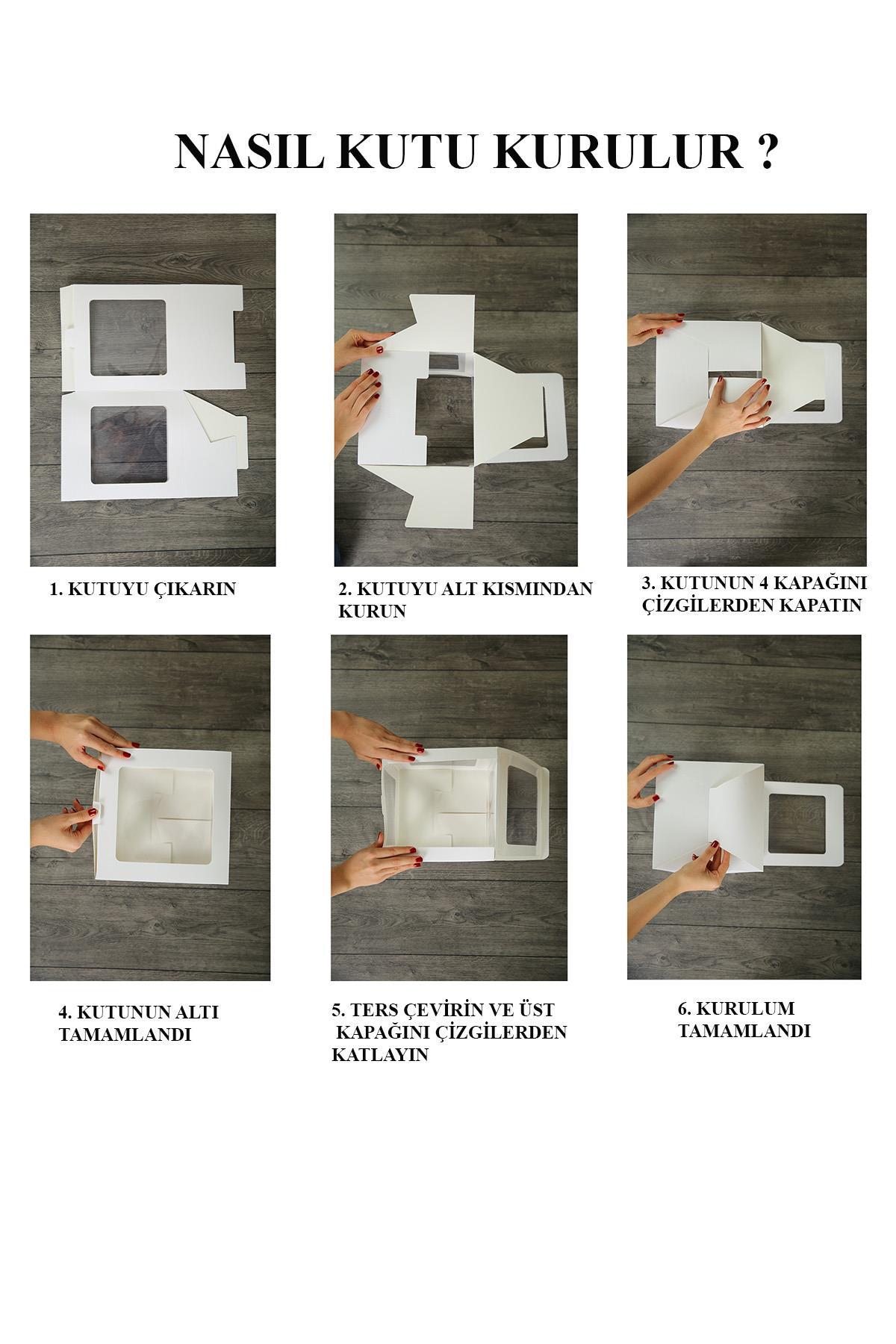 NASIL KUTU KURULUR ?

1. KUTUYU ÇIKARIN

2. KUTUYU ALT KISMINDAN KURUN

3. KUTUNUN 4 KAPAĞINI ÇİZGİLERDEN KAPATIN

4. KUTUNUN ALTI TAMAMLANDI

5. TERS ÇEVİRİN VE ÜST KAPAĞINI ÇİZGİLERDEN KATLAYIN

6. KURULUM TAMAMLANDI