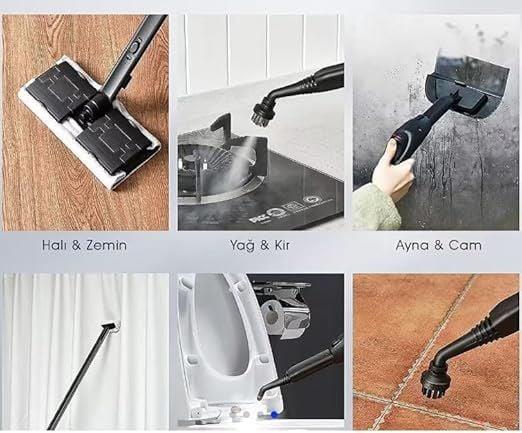 Halı & Zemin

Yağ & Kir

Ayna & Cam