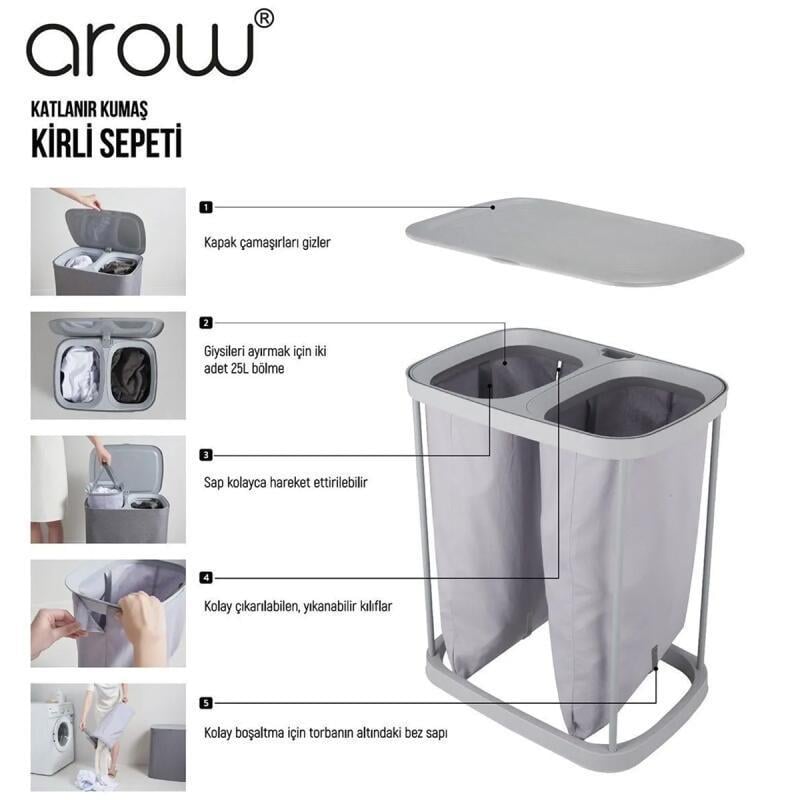 arow®

KATLANIR KUMAŞ
KİRLİ SEPETİ

1
Kapak çamaşırları gizler

2
Giysileri ayırmak için iki adet 25L bölme

3
Sap kolayca hareket ettirilebilir

4
Kolay çıkarılabilen, yıkanabilir kılıflar

5
Kolay boşaltma için torbanın altındaki bez sapı