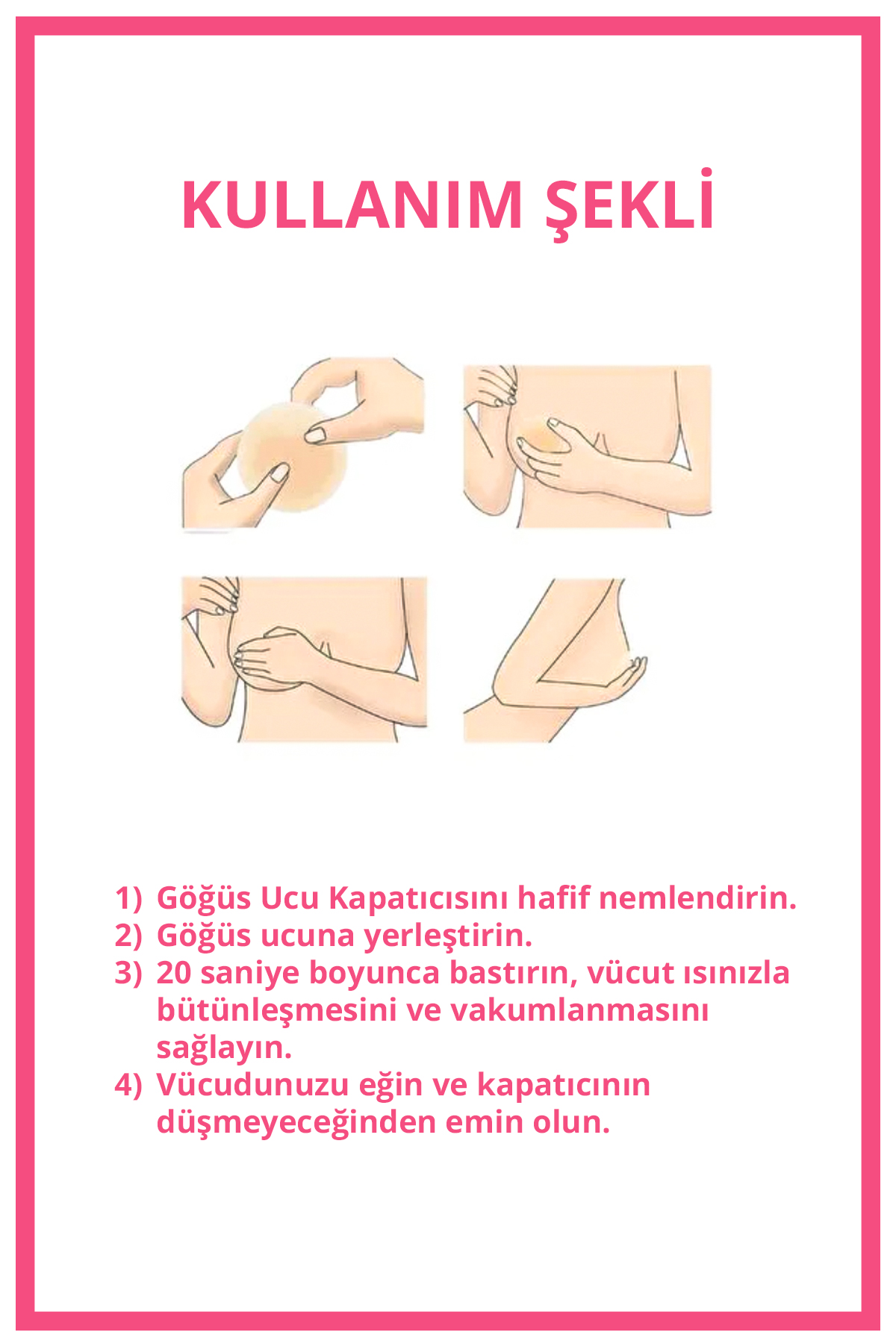 KULLANIM ŞEKLİ

1) Göğüs Ucu Kapatıcısını hafif nemlendirin.
2) Göğüs ucuna yerleştirin.
3) 20 saniye boyunca bastırın, vücut ısınızla bütünleşmesini ve vakumlanmasını sağlayın.
4) Vücudunuzu eğin ve kapatıcının düşmeyeceğinden emin olun.