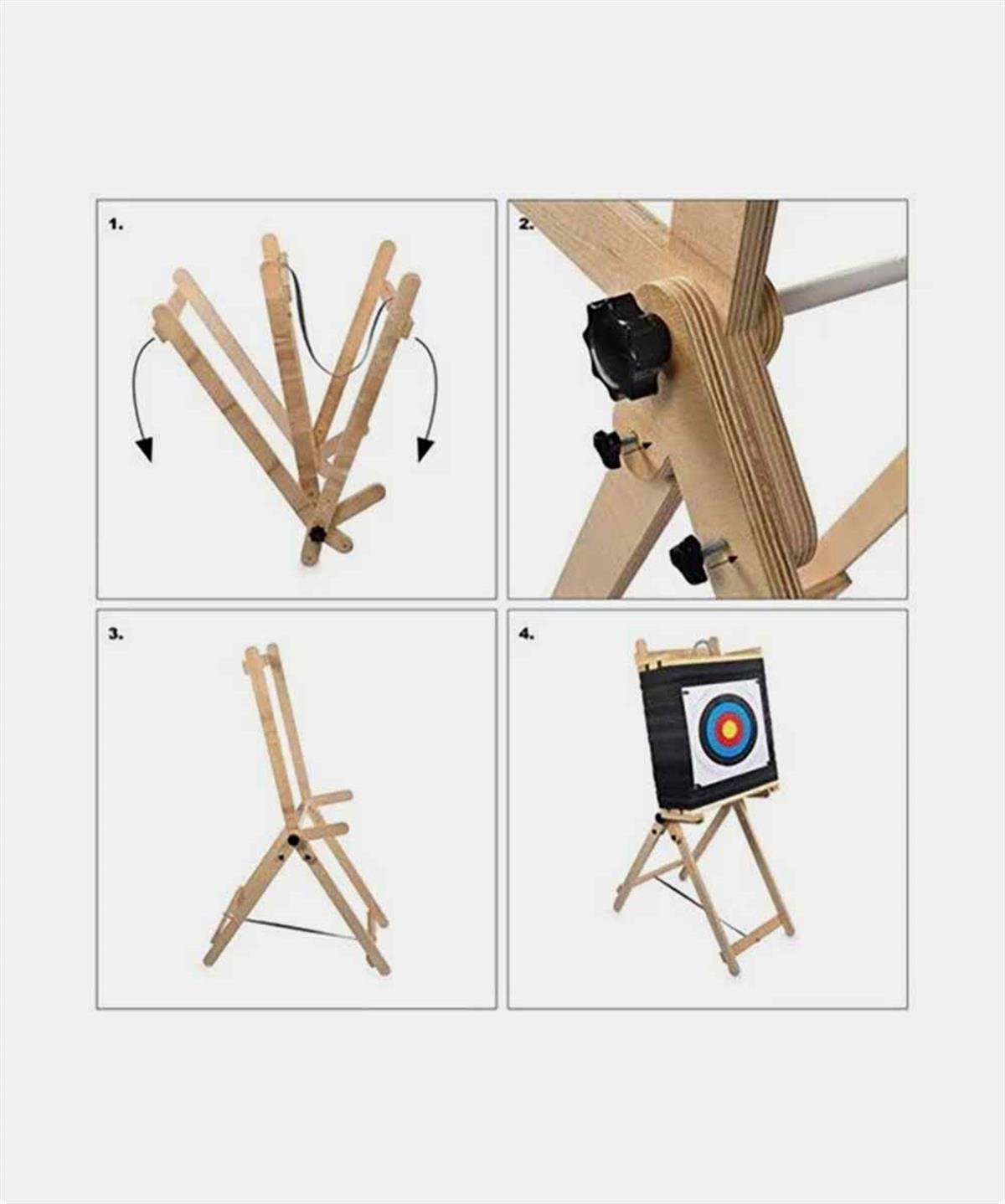 1.

2.

3.

4.