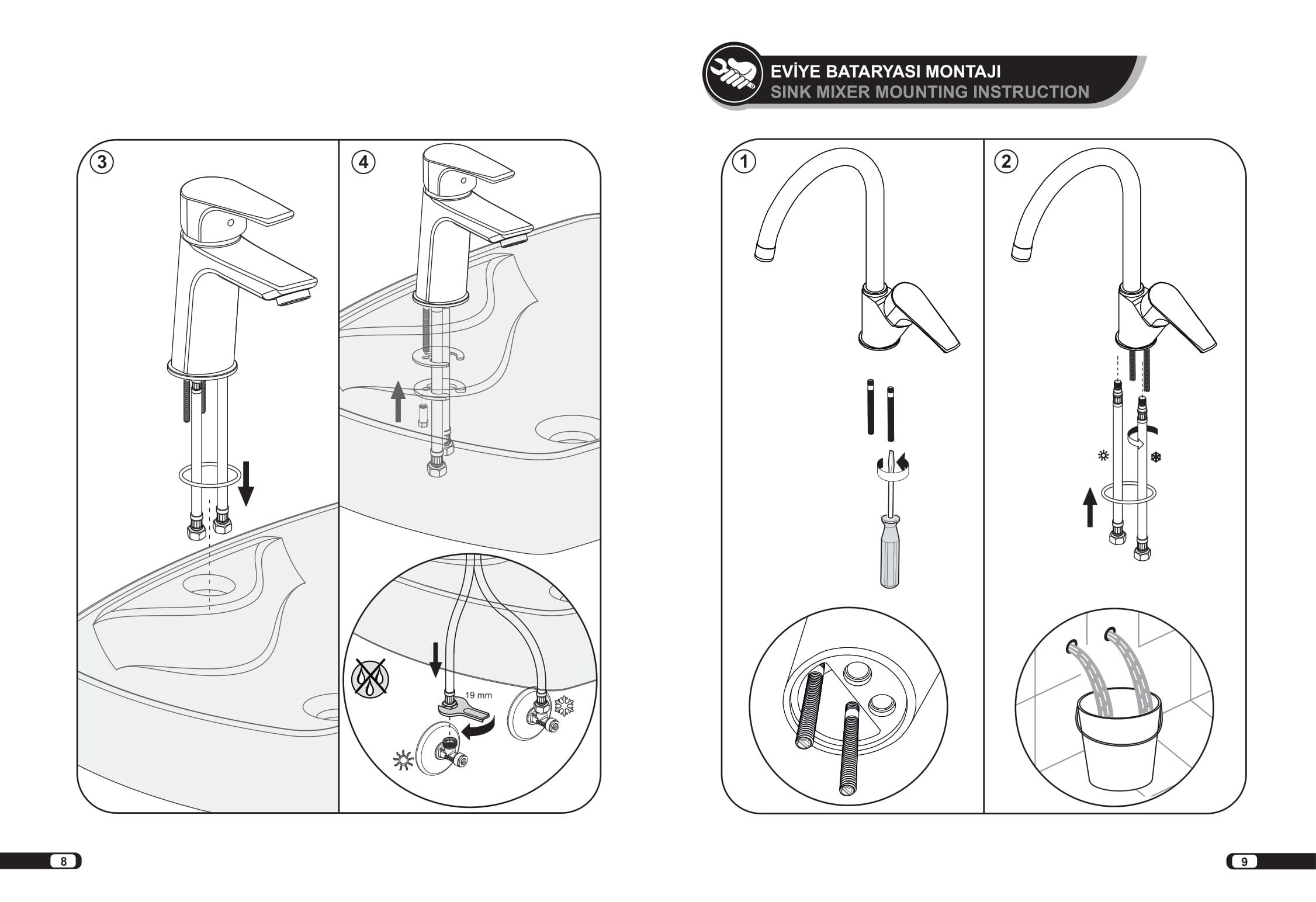 ③

④

19 mm

8

EVİYE BATARYASI MONTAJI
SINK MIXER MOUNTING INSTRUCTION

①

②

9