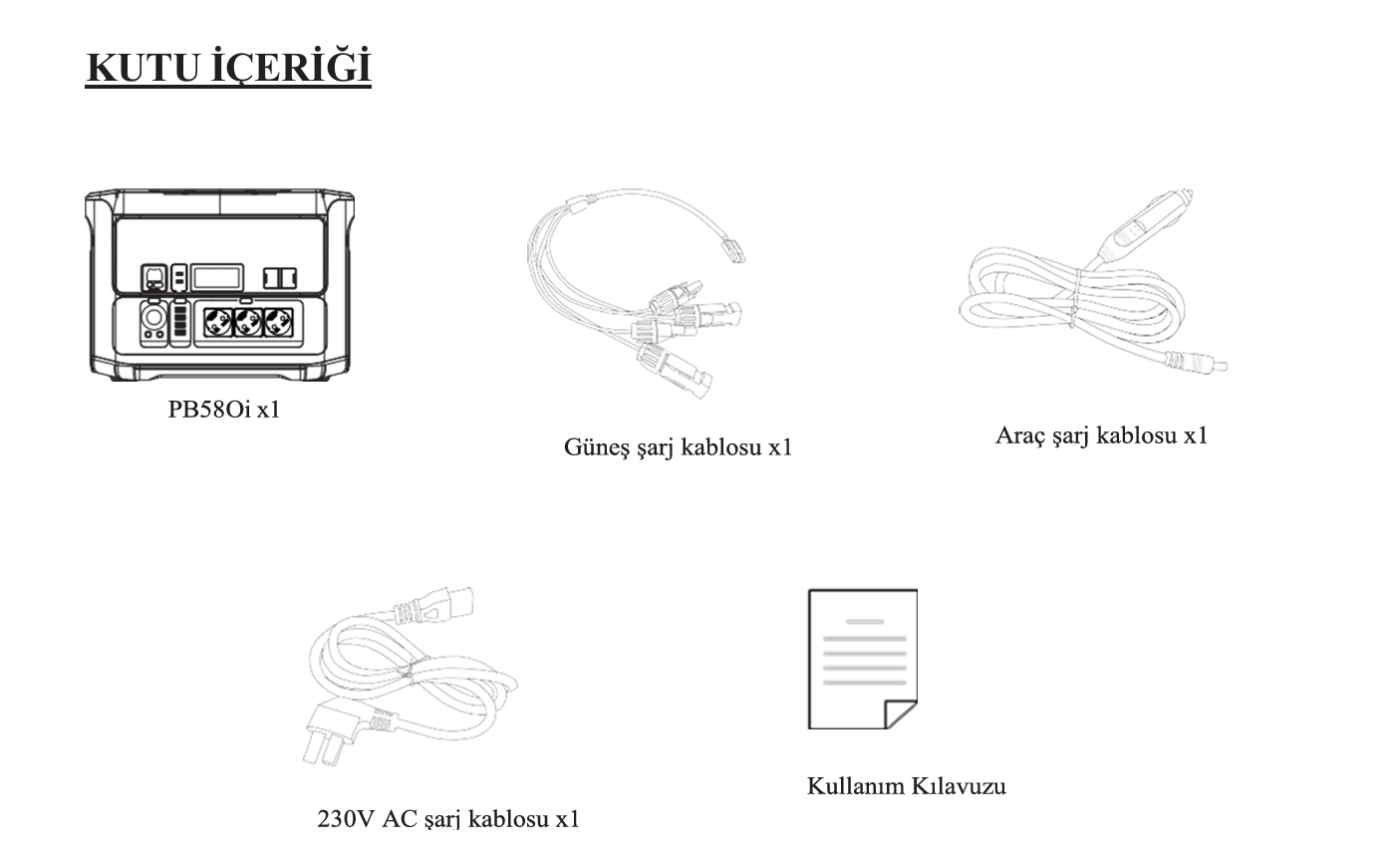 KUTU İÇERİĞİ

PB58Oi x1

Güneş şarj kablosu x1

Araç şarj kablosu x1

230V AC şarj kablosu x1

Kullanım Kılavuzu